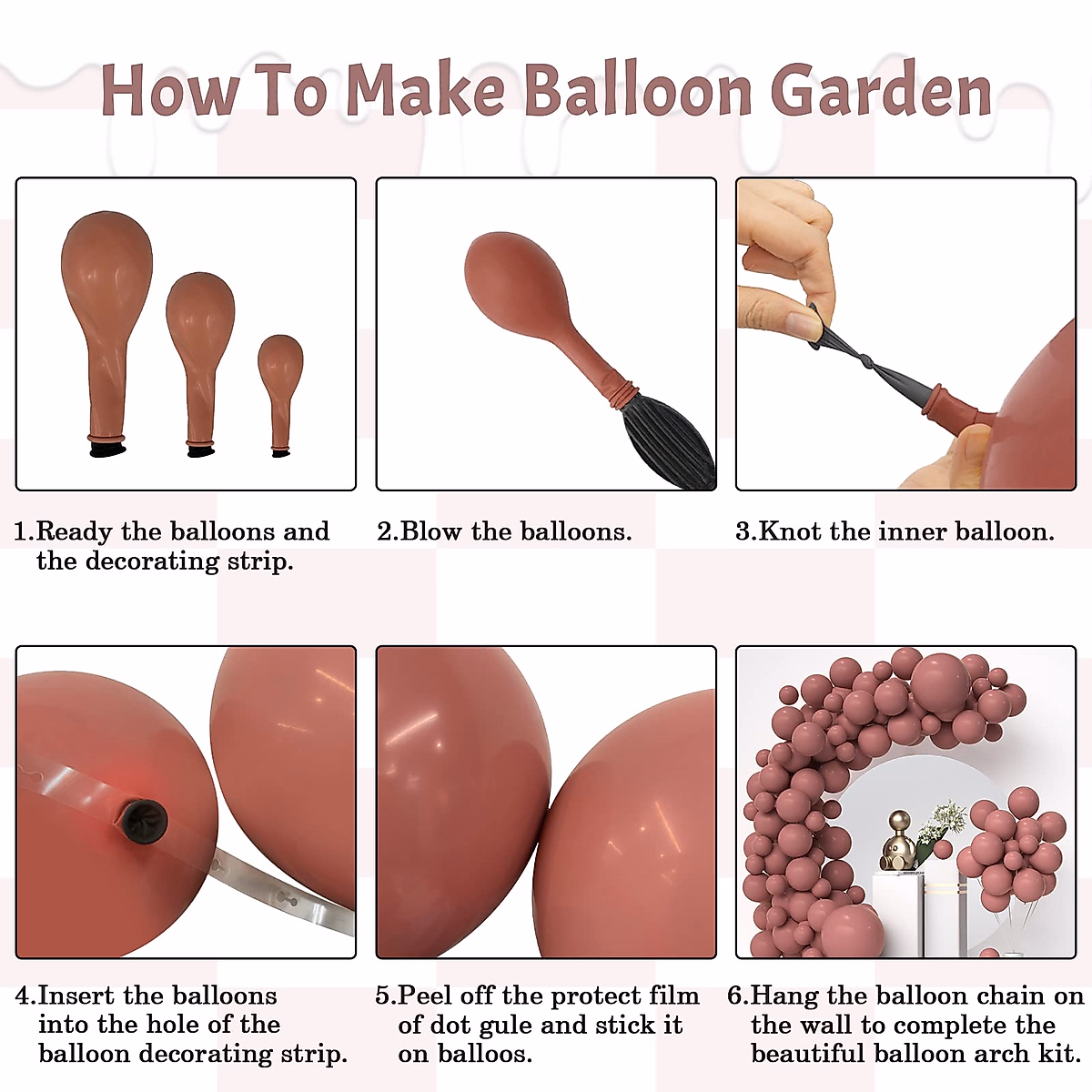 How To Make Balloon Garden

1.Ready the balloons and the decorating strip.

2.Blow the balloons.

3.Knot the inner balloon.

4.Insert the balloons into the hole of the balloon decorating strip.

5.Peel off the protect film of dot gule and stick it on balloos.

6.Hang the balloon chain on the wall to complete the beautiful balloon arch kit.