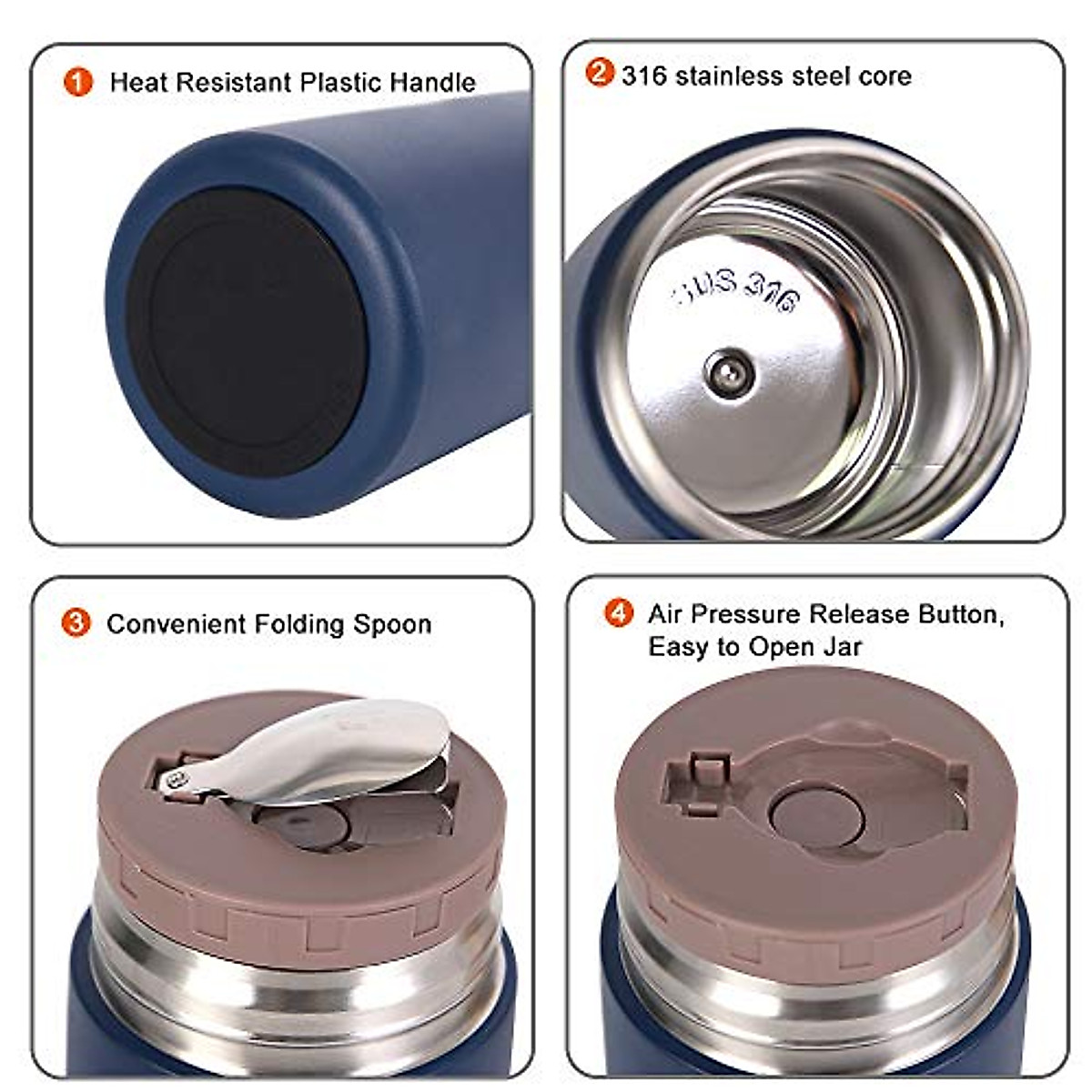 1 Heat Resistant Plastic Handle

2 316 stainless steel core

SUS 316

3 Convenient Folding Spoon

4 Air Pressure Release Button, Easy to Open Jar