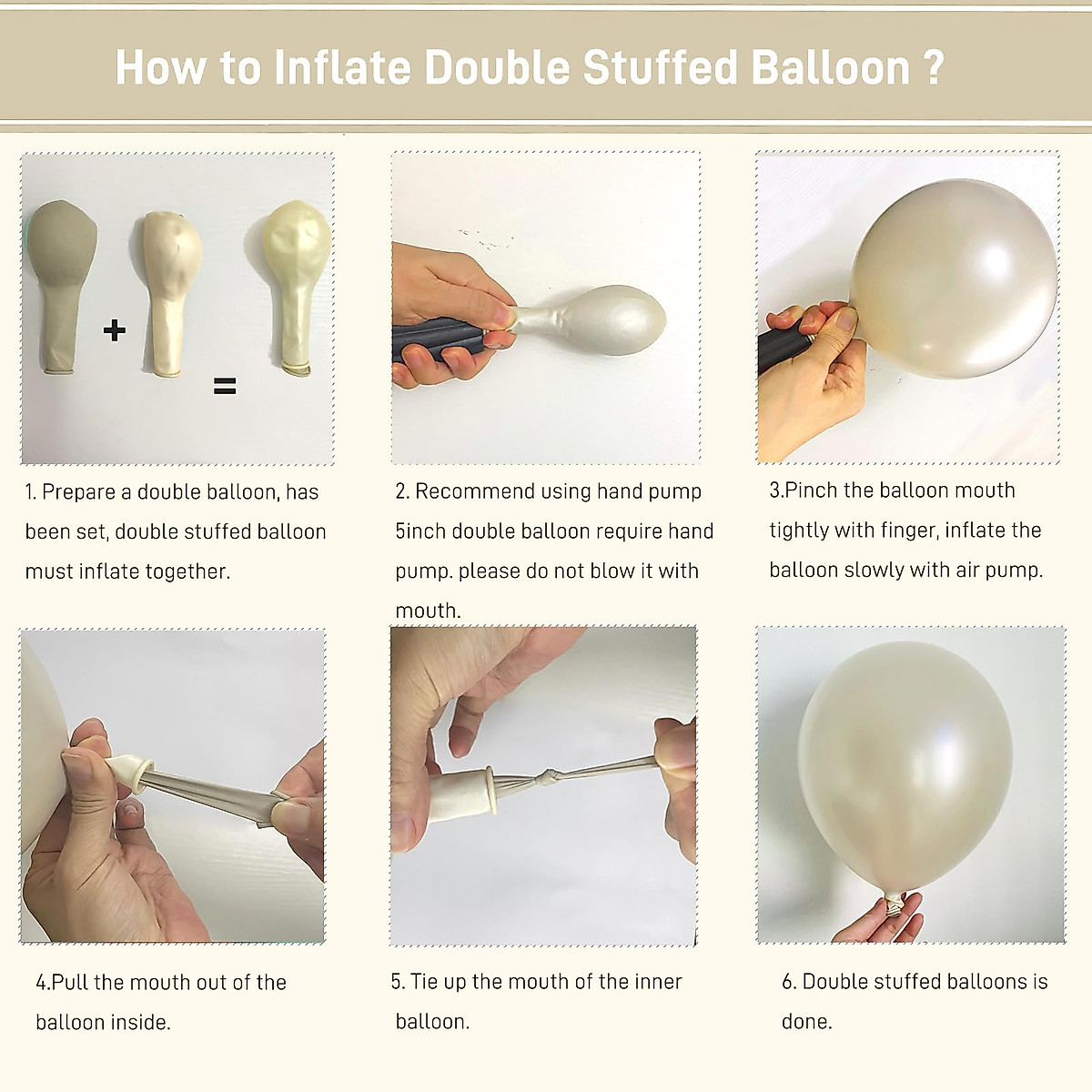 How to Inflate Double Stuffed Balloon ?

+

=

1. Prepare a double balloon, has been set, double stuffed balloon must inflate together.

2. Recommend using hand pump 5inch double balloon require hand pump. please do not blow it with mouth.

3.Pinch the balloon mouth tightly with finger, inflate the balloon slowly with air pump.

4.Pull the mouth out of the balloon inside.

5. Tie up the mouth of the inner balloon.

6. Double stuffed balloons is done.