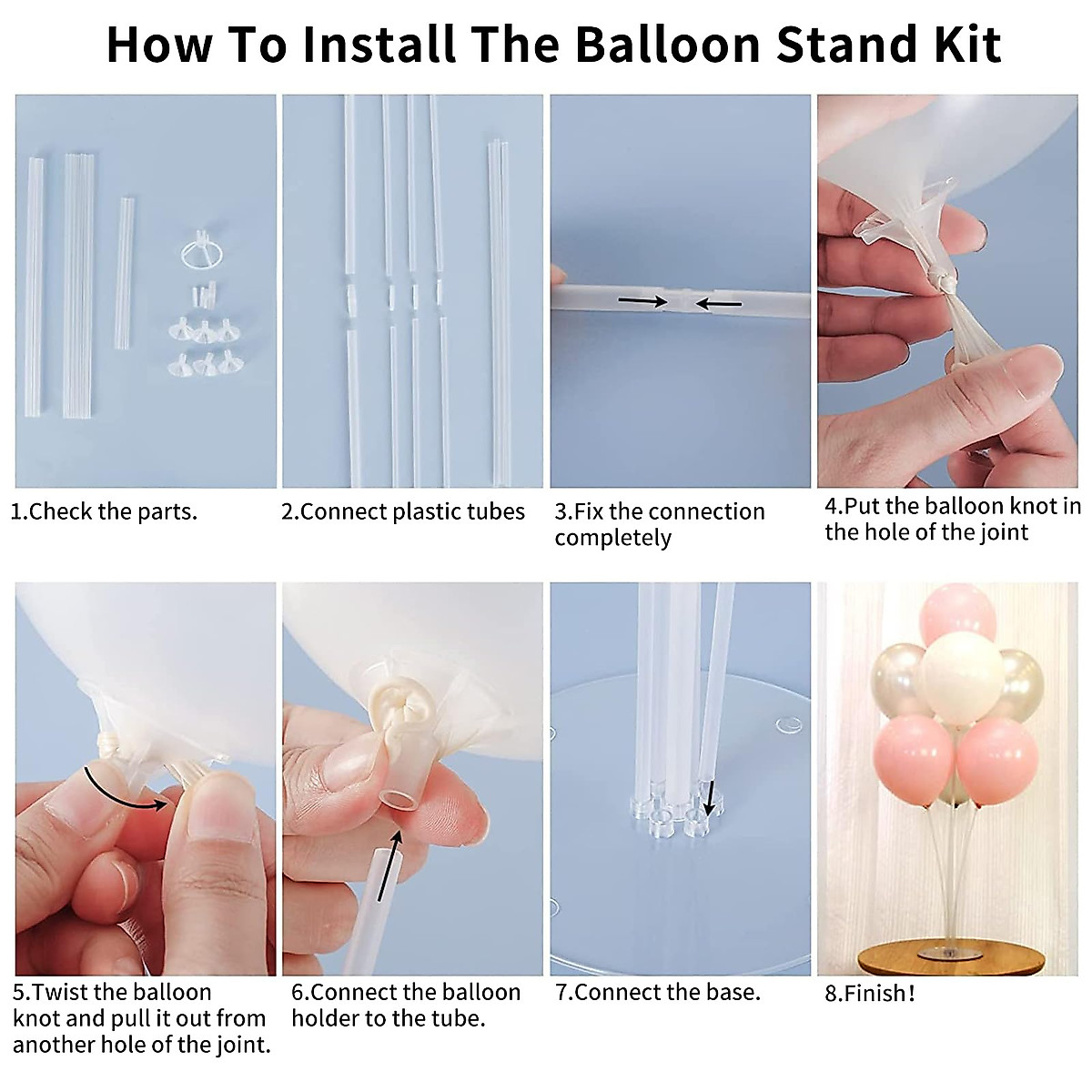 How To Install The Balloon Stand Kit

1.Check the parts.

2.Connect plastic tubes

3.Fix the connection completely

4.Put the balloon knot in the hole of the joint

5.Twist the balloon knot and pull it out from another hole of the joint.

6.Connect the balloon holder to the tube.

7.Connect the base.

8.Finish!