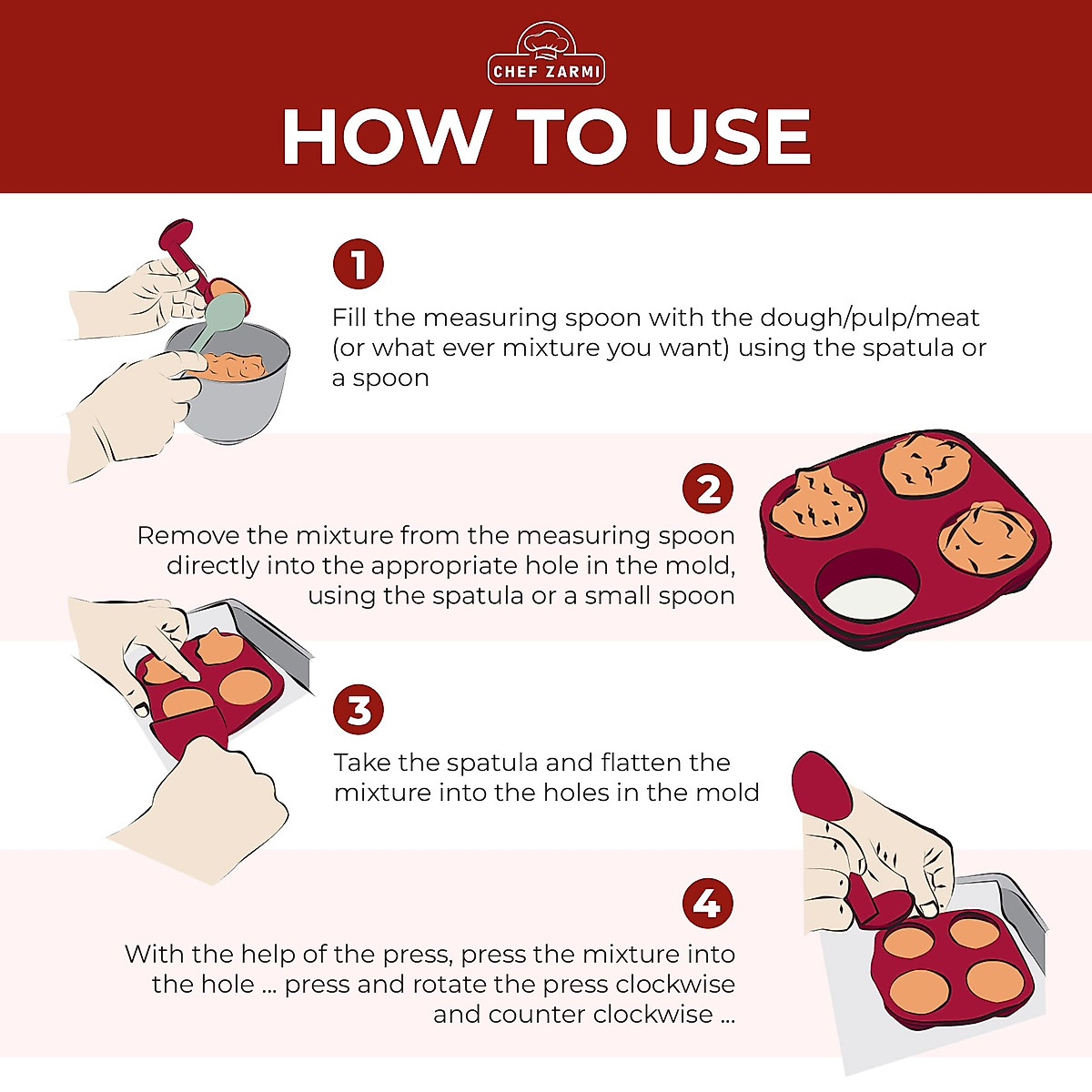 CHEF ZARMI

HOW TO USE

1

Fill the measuring spoon with the dough/pulp/meat (or what ever mixture you want) using the spatula or a spoon

2

Remove the mixture from the measuring spoon directly into the appropriate hole in the mold, using the spatula or a small spoon

3

Take the spatula and flatten the mixture into the holes in the mold

4

With the help of the press, press the mixture into the hole ... press and rotate the press clockwise and counter clockwise ...