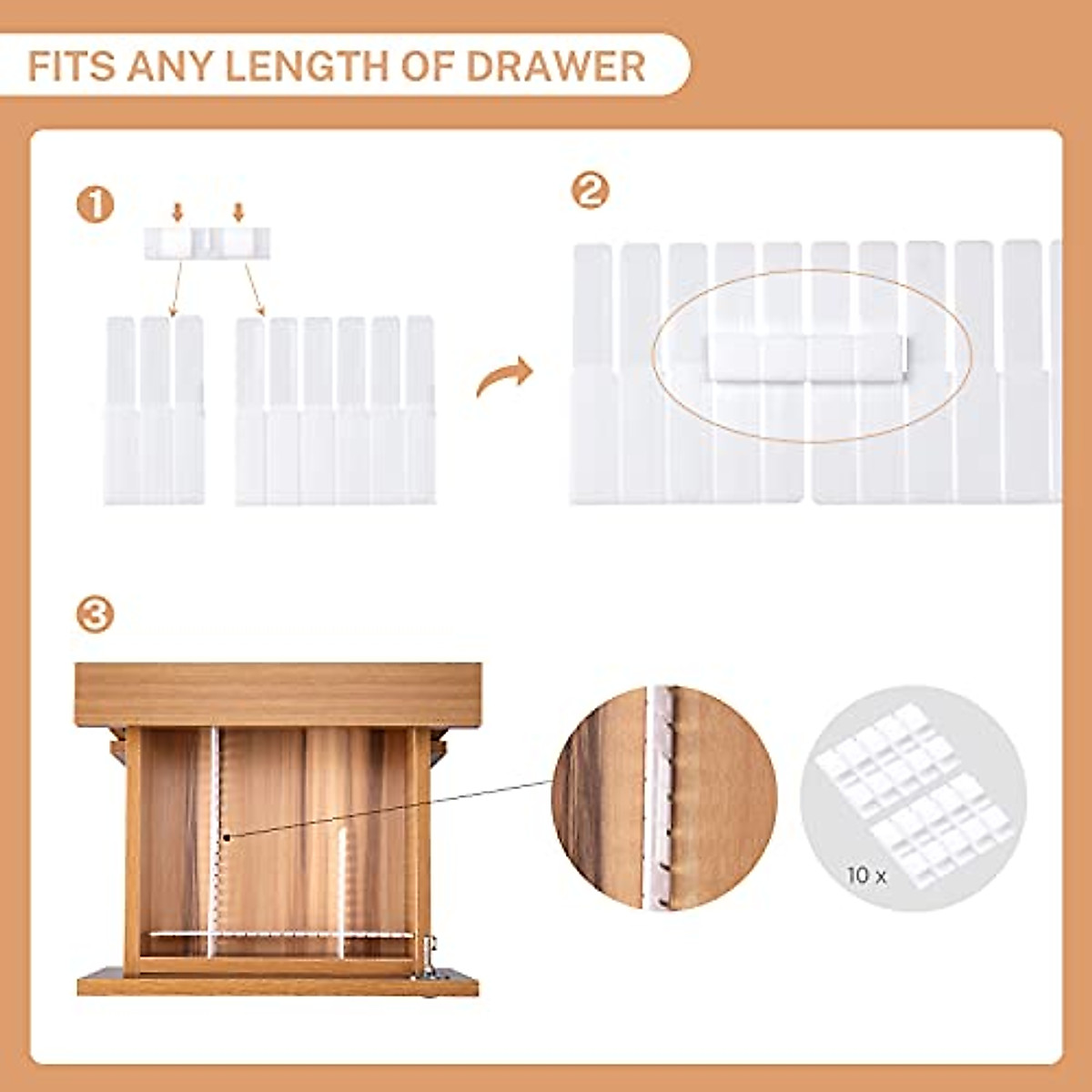 FITS ANY LENGTH OF DRAWER

1

2

3

10 x