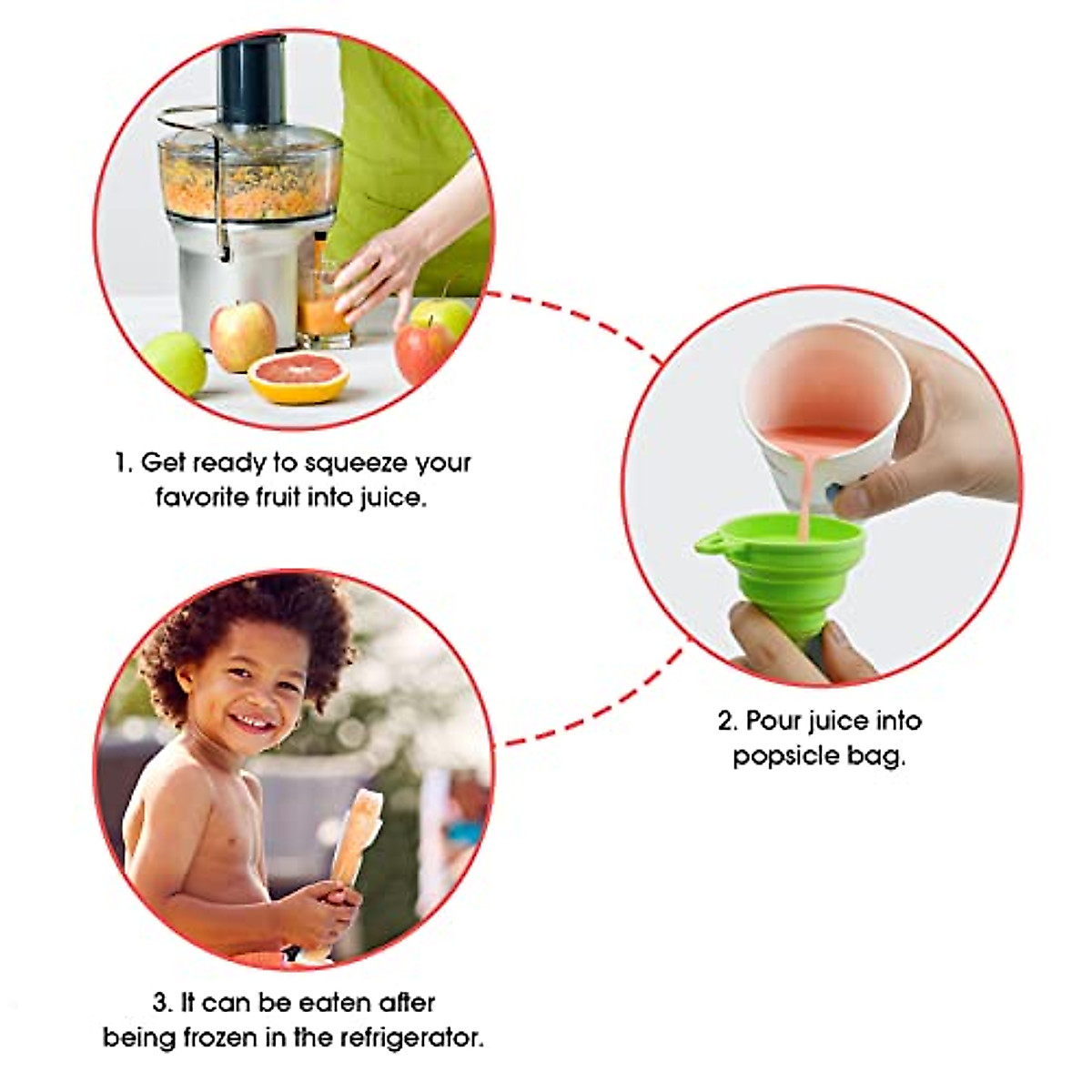 1. Get ready to squeeze your favorite fruit into juice.

2. Pour juice into popsicle bag.

3. It can be eaten after being frozen in the refrigerator.