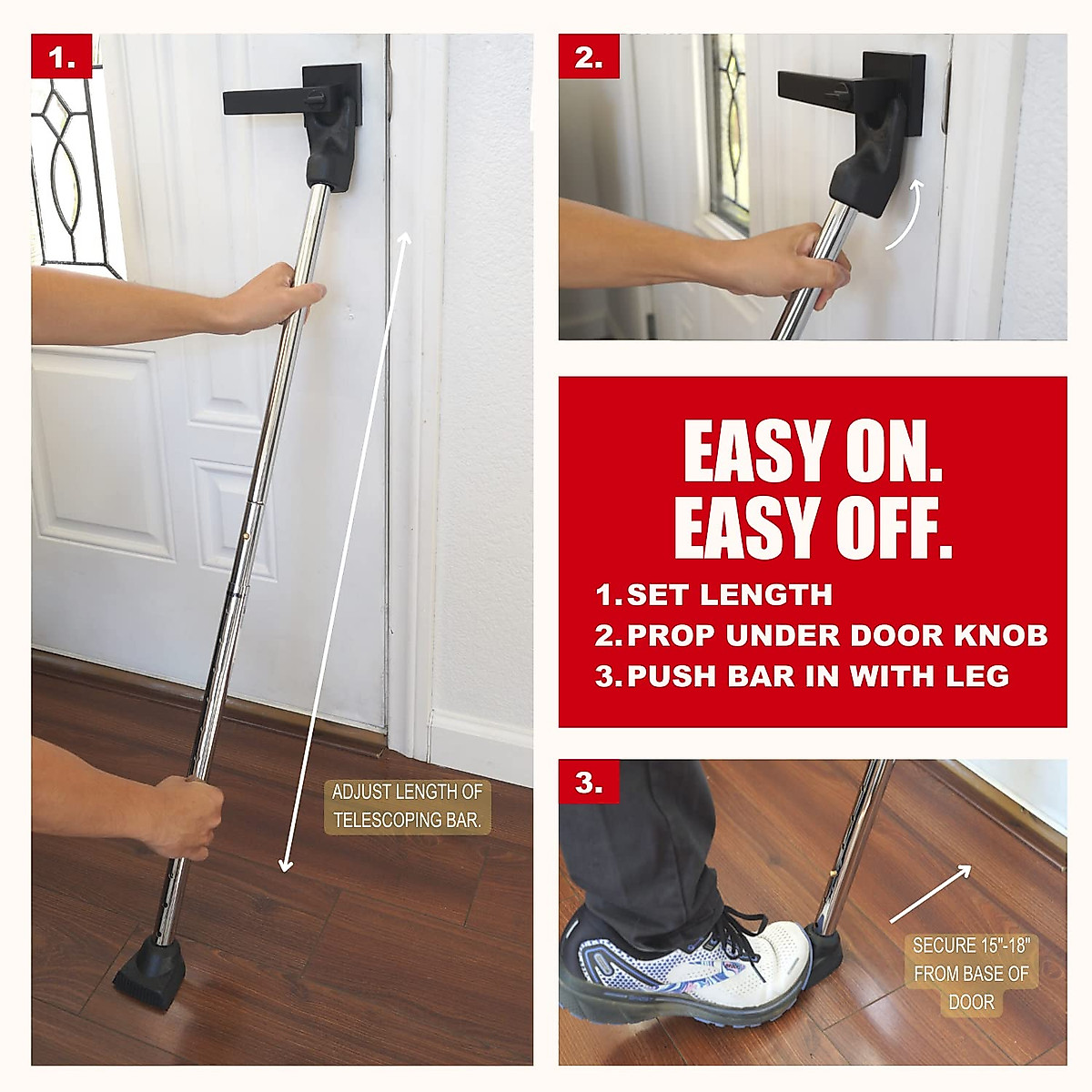 1.

ADJUST LENGTH OF TELESCOPING BAR.

2.

EASY ON.
EASY OFF.

1. SET LENGTH
2. PROP UNDER DOOR KNOB
3. PUSH BAR IN WITH LEG

3.

SECURE 15"-18" FROM BASE OF DOOR