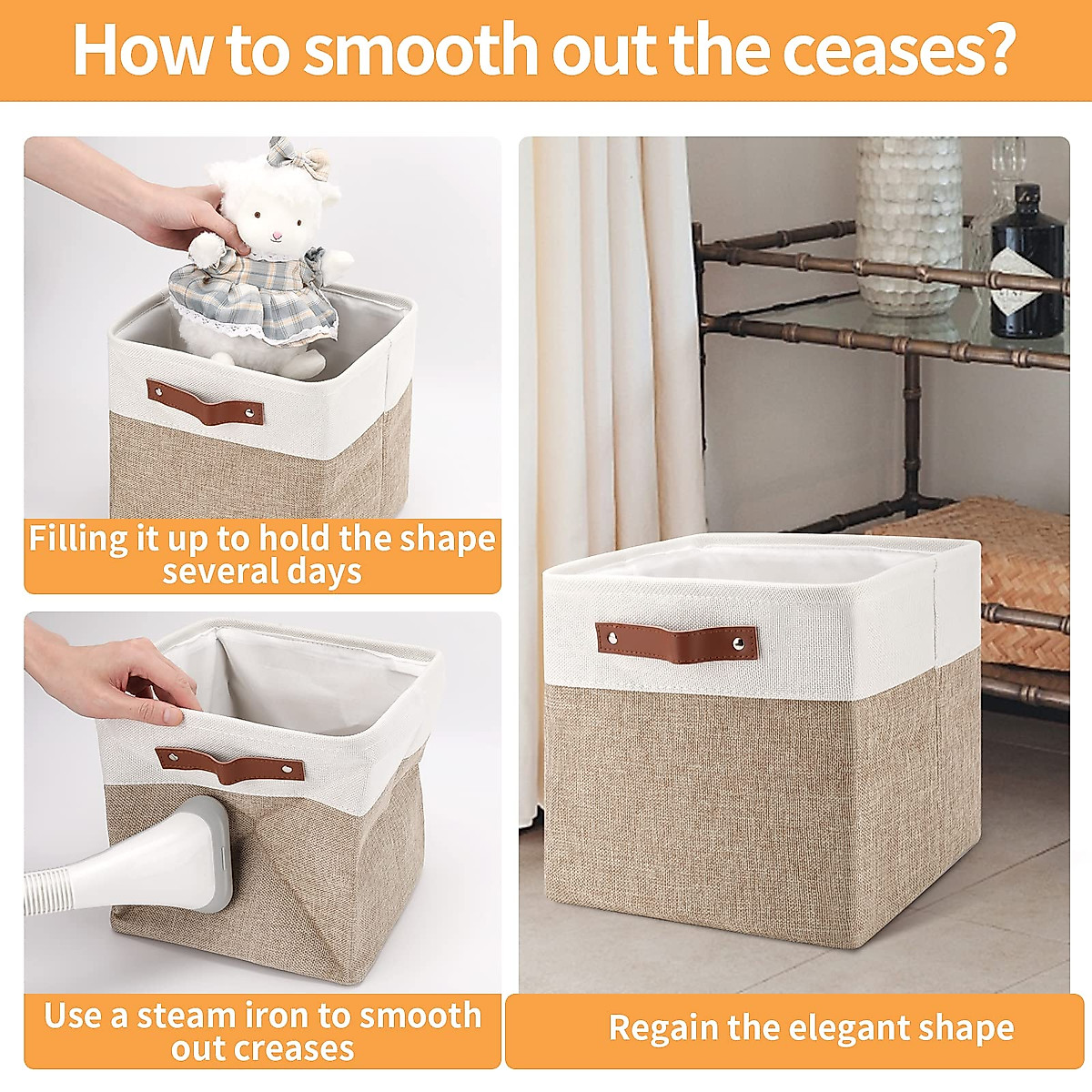 How to smooth out the ceases?

Filling it up to hold the shape several days

Use a steam iron to smooth out creases

Regain the elegant shape