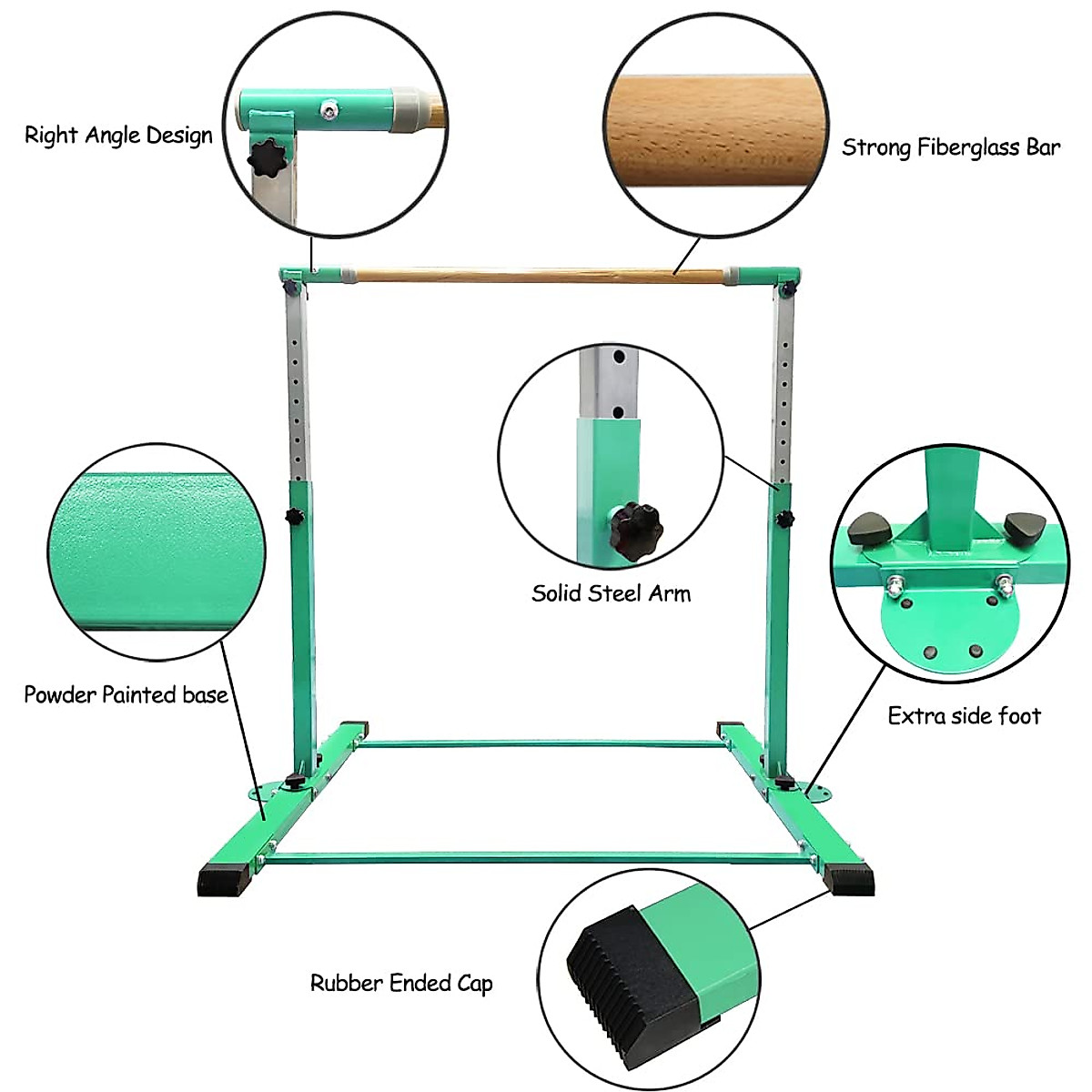 Right Angle Design

Strong Fiberglass Bar

Solid Steel Arm

Powder Painted base

Extra side foot

Rubber Ended Cap