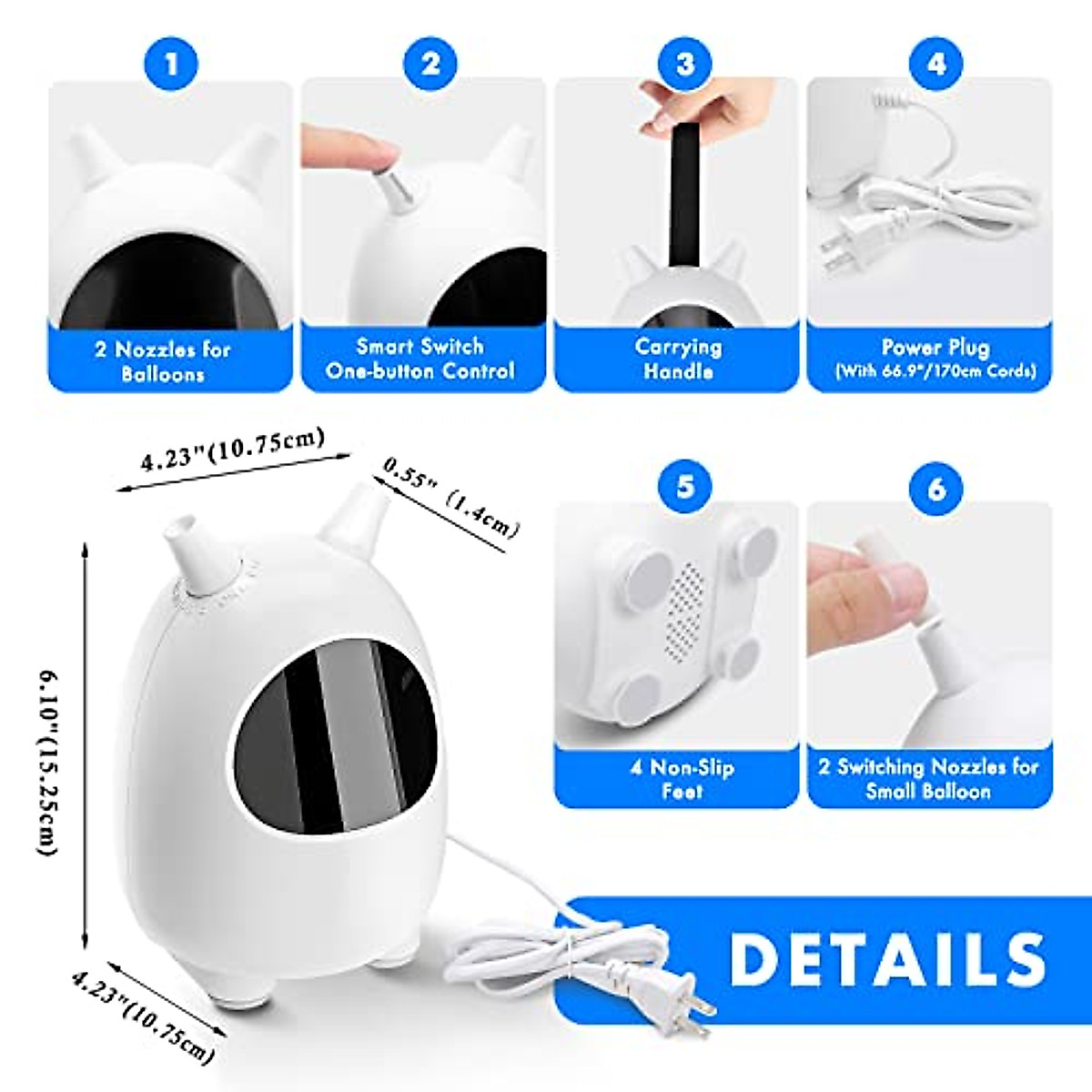 1
2 Nozzles for Balloons

2
Smart Switch One-button Control

3
Carrying Handle

4
Power Plug (With 66.9"/170cm Cords)

4.23"(10.75cm)
0.55" (1.4cm)
6.10"(15.25cm)
4.23"(10.75cm)

5
4 Non-Slip Feet

6
2 Switching Nozzles for Small Balloon

DETAILS