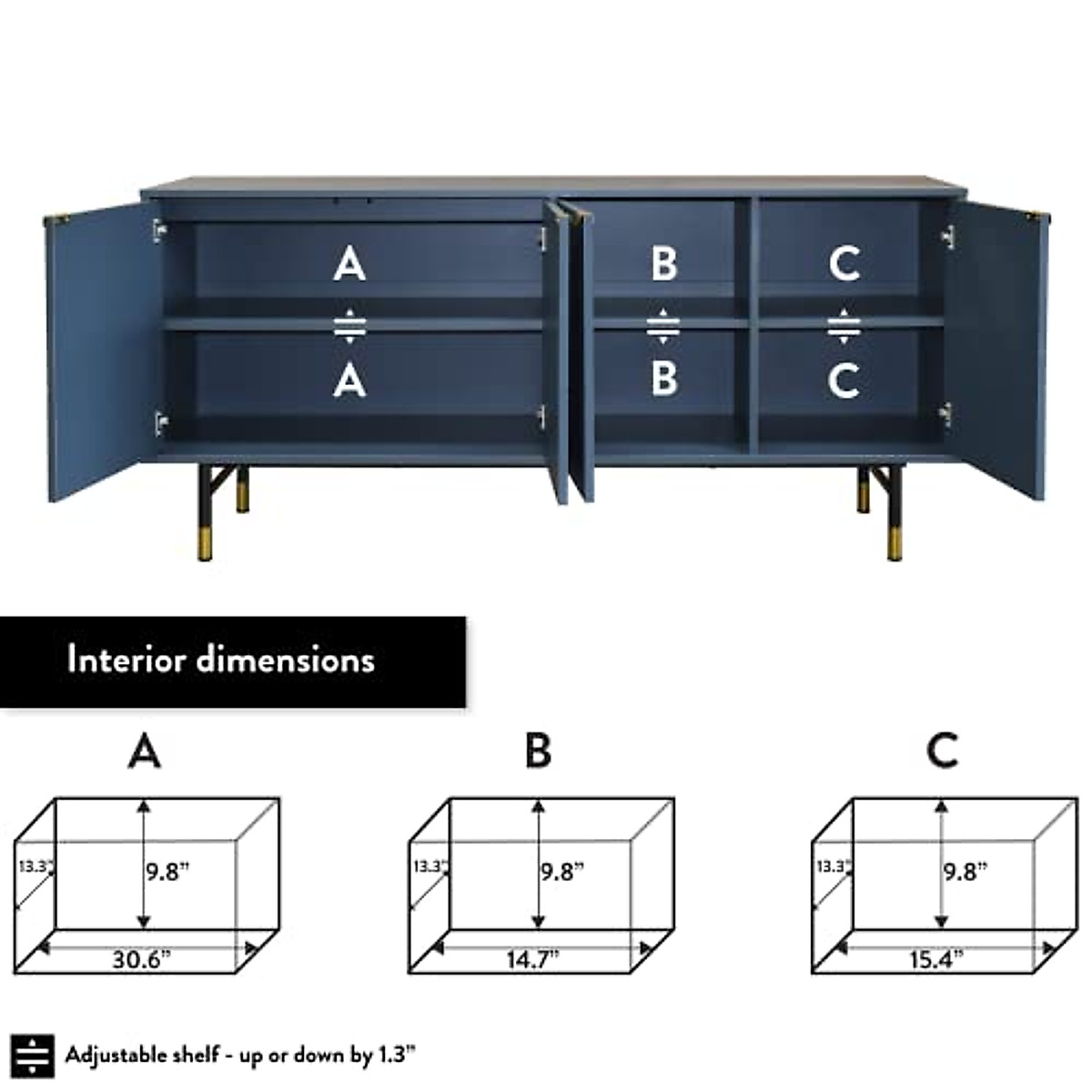 A
B
C
A
B
C

Interior dimensions

A
13.3"
9.8"
30.6"

B
13.3"
9.8"
14.7"

C
13.3"
9.8"
15.4"

Adjustable shelf - up or down by 1.3"