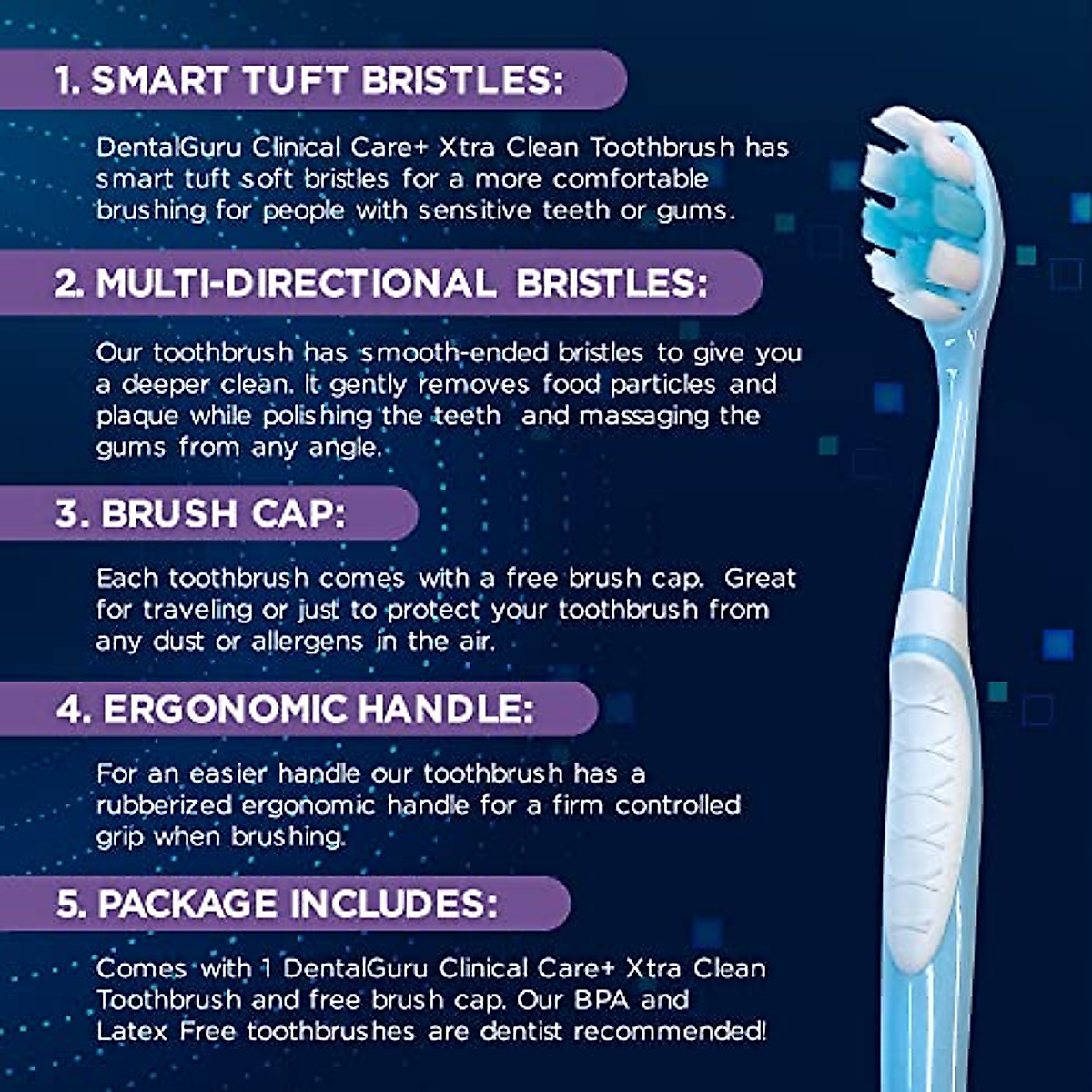 1. SMART TUFT BRISTLES:

DentalGuru Clinical Care+ Xtra Clean Toothbrush has smart tuft soft bristles for a more comfortable brushing for people with sensitive teeth or gums.

2. MULTI-DIRECTIONAL BRISTLES:

Our toothbrush has smooth-ended bristles to give you a deeper clean. It gently removes food particles and plaque while polishing the teeth and massaging the gums from any angle.

3. BRUSH CAP:

Each toothbrush comes with a free brush cap. Great for traveling or just to protect your toothbrush from any dust or allergens in the air.

4. ERGONOMIC HANDLE:

For an easier handle our toothbrush has a rubberized ergonomic handle for a firm controlled grip when brushing.

5. PACKAGE INCLUDES:

Comes with 1 DentalGuru Clinical Care+ Xtra Clean Toothbrush and free brush cap. Our BPA and Latex Free toothbrushes are dentist recommended!