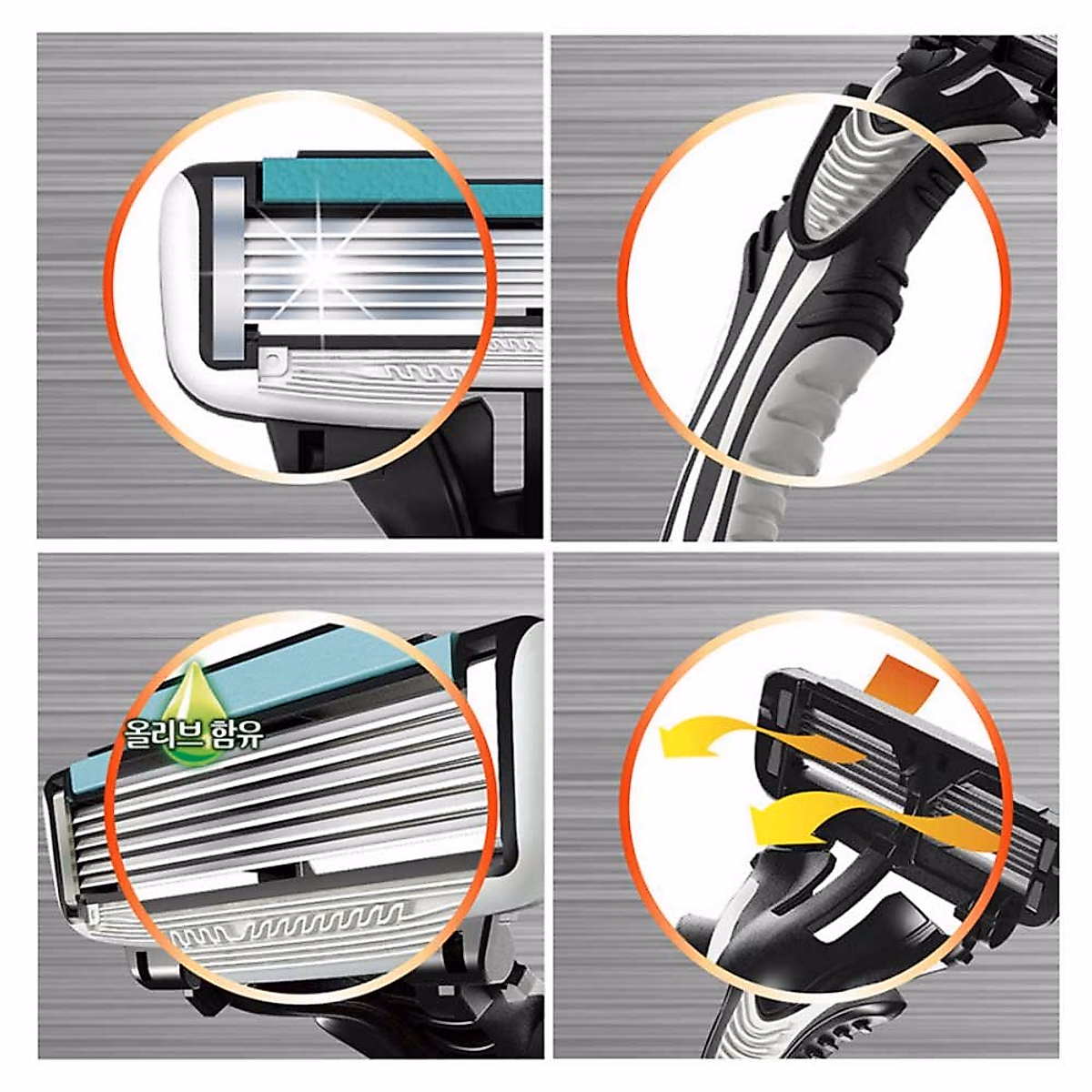 올리브 함유