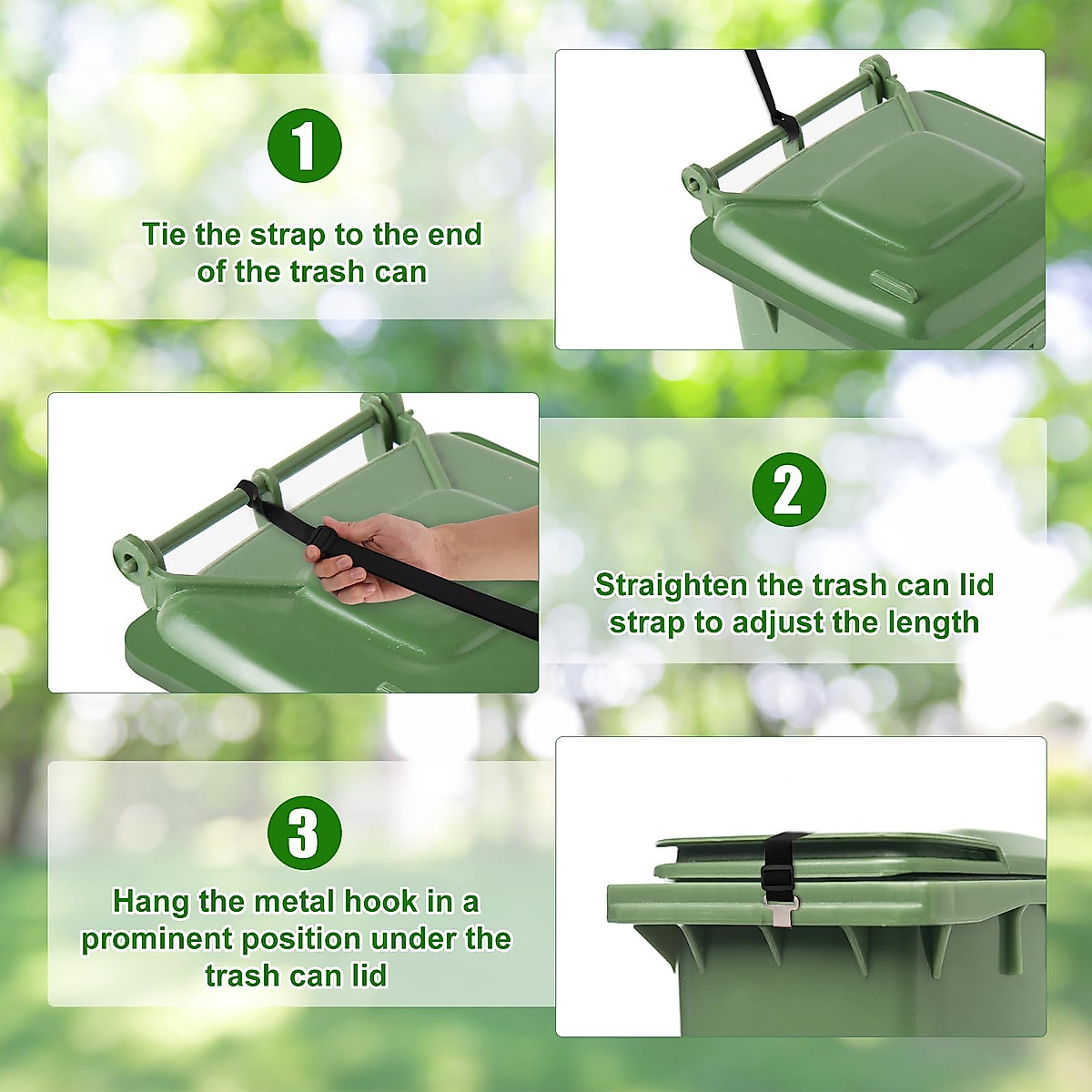 1

Tie the strap to the end of the trash can

2

Straighten the trash can lid strap to adjust the length

3

Hang the metal hook in a prominent position under the trash can lid