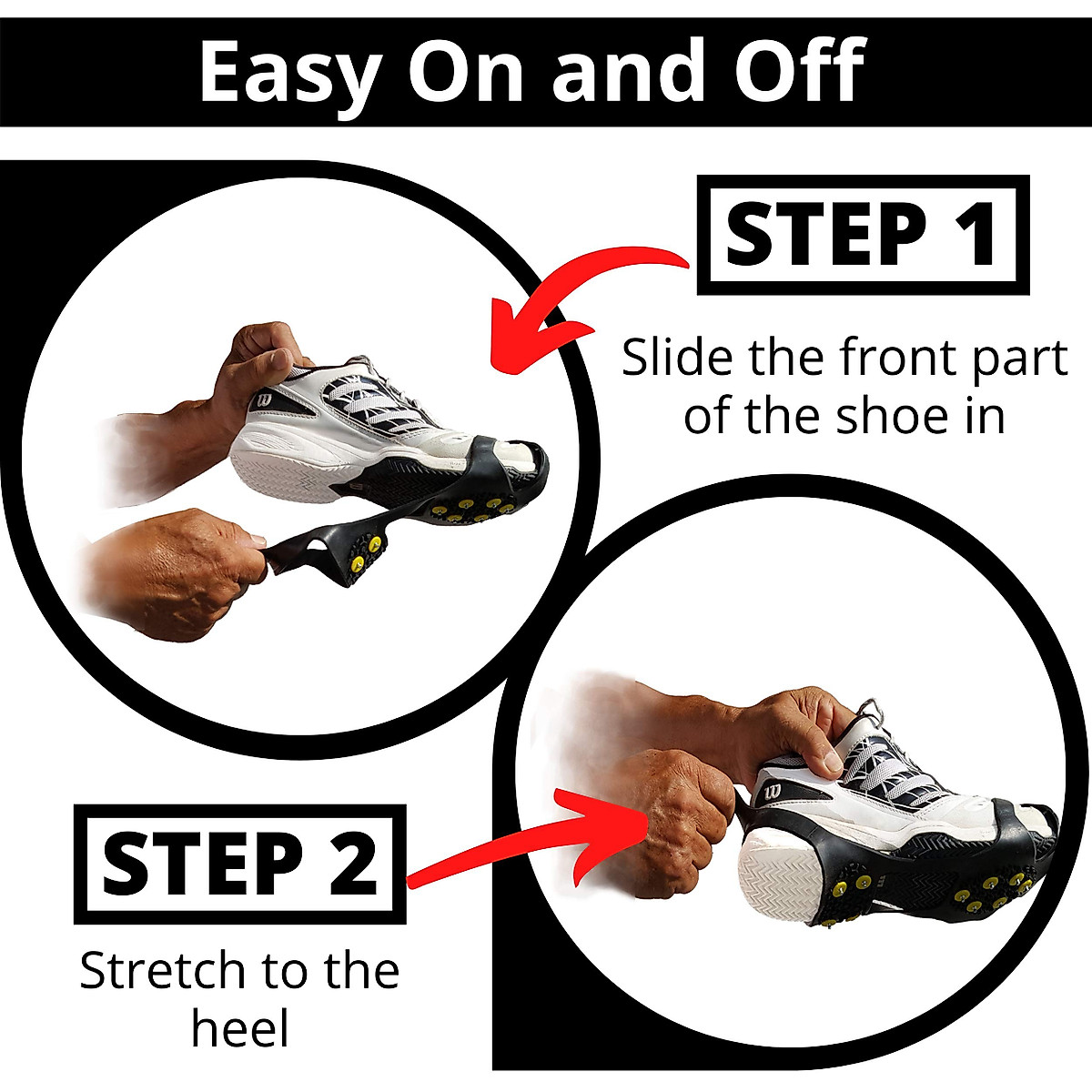 Easy On and Off

STEP 1

Slide the front part of the shoe in

STEP 2

Stretch to the heel