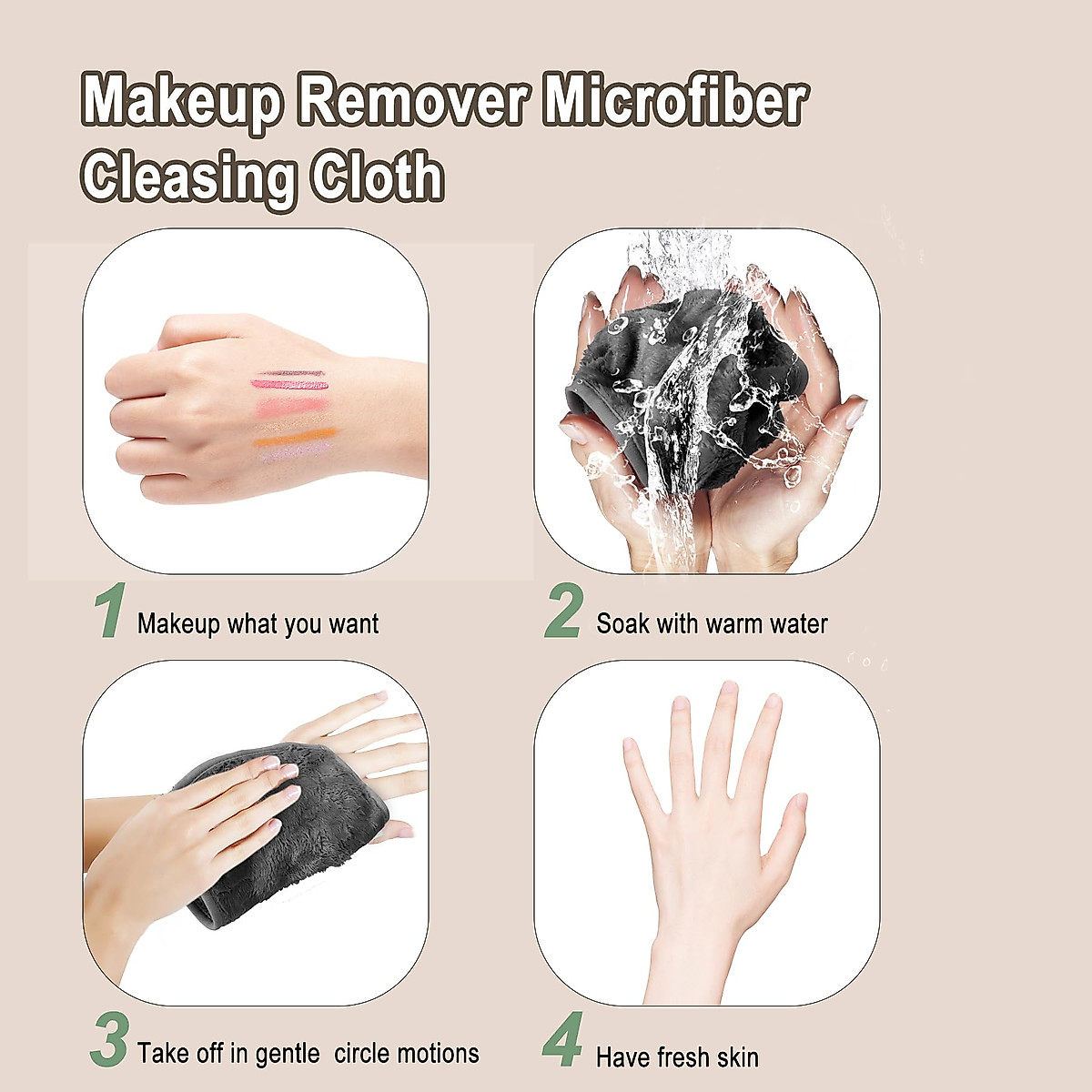 Makeup Remover Microfiber Cleasing Cloth

1 Makeup what you want

2 Soak with warm water

3 Take off in gentle circle motions

4 Have fresh skin