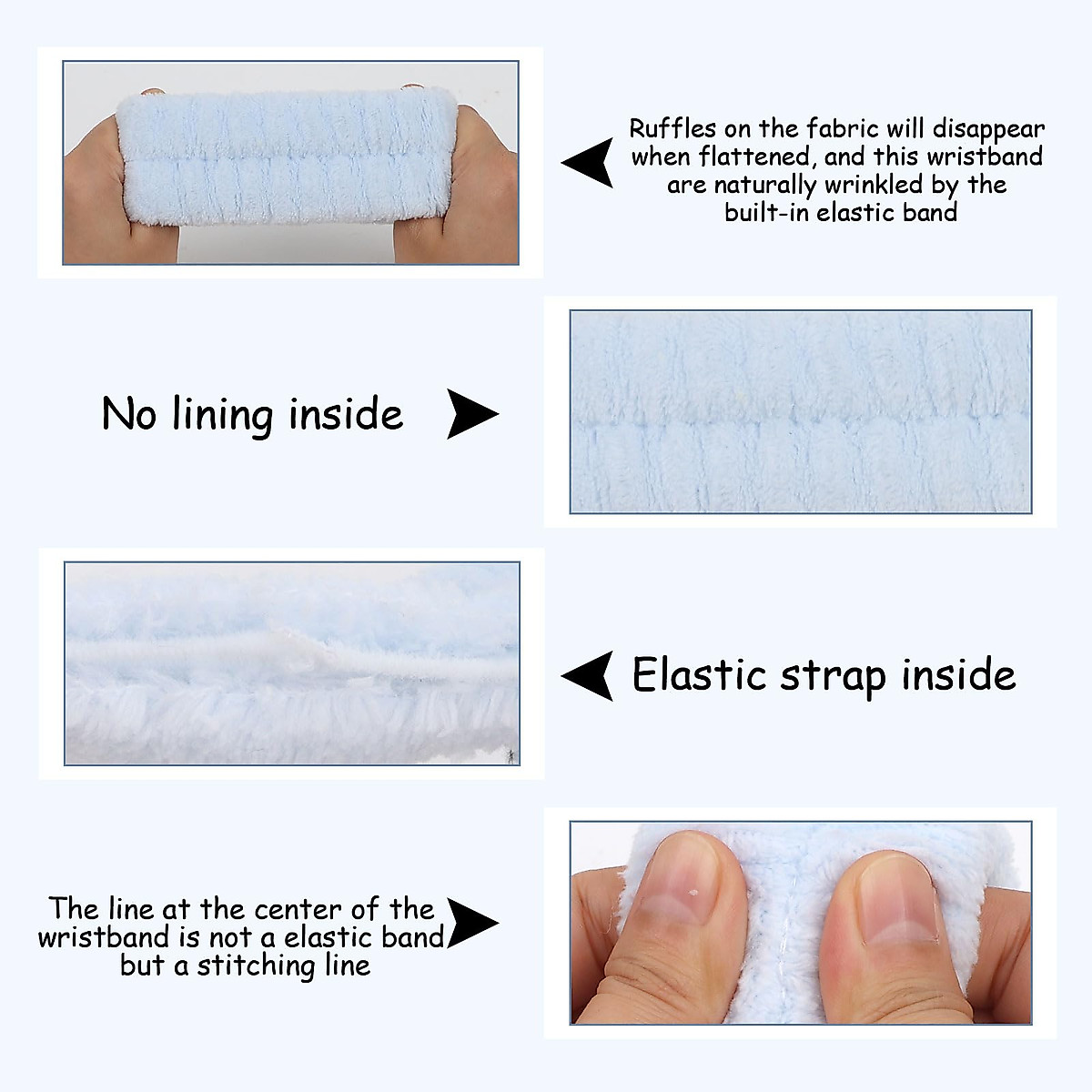 Ruffles on the fabric will disappear when flattened, and this wristband are naturally wrinkled by the built-in elastic band

No lining inside

Elastic strap inside

The line at the center of the wristband is not a elastic band but a stitching line