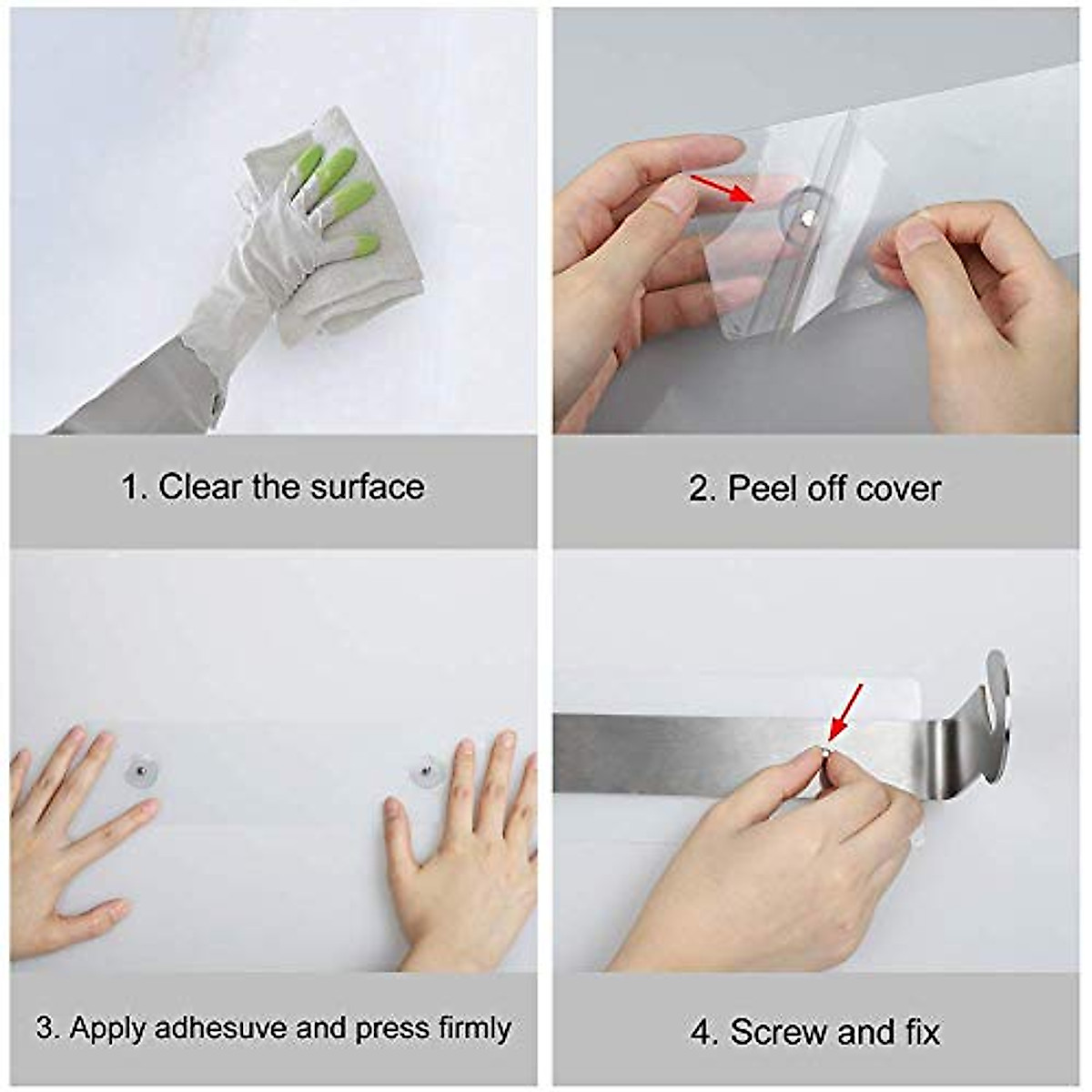 1. Clear the surface

2. Peel off cover

3. Apply adhesuve and press firmly

4. Screw and fix