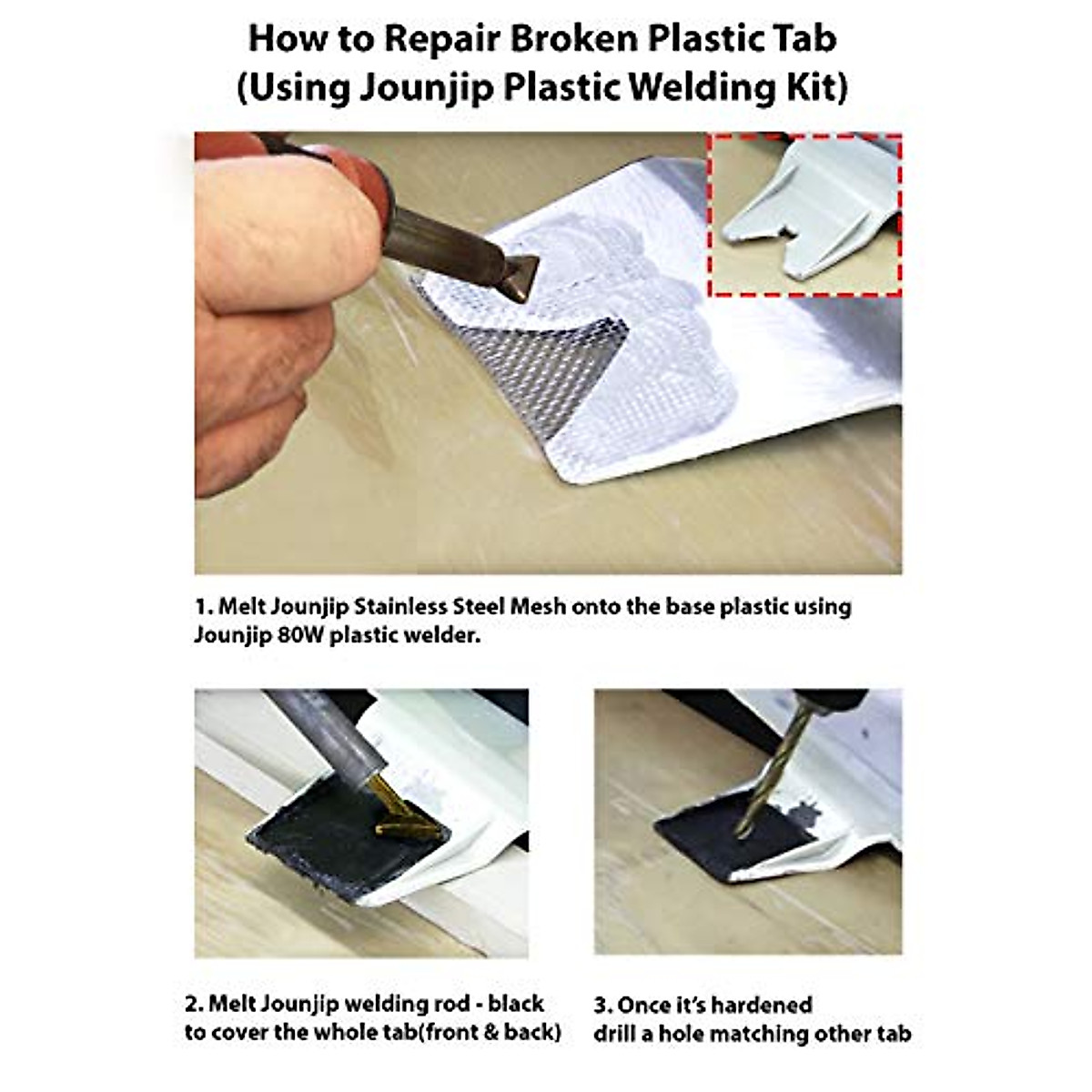 How to Repair Broken Plastic Tab
(Using Jounjip Plastic Welding Kit)

1. Melt Jounjip Stainless Steel Mesh onto the base plastic using Jounjip 80W plastic welder.

2. Melt Jounjip welding rod - black to cover the whole tab(front & back)

3. Once it's hardened drill a hole matching other tab