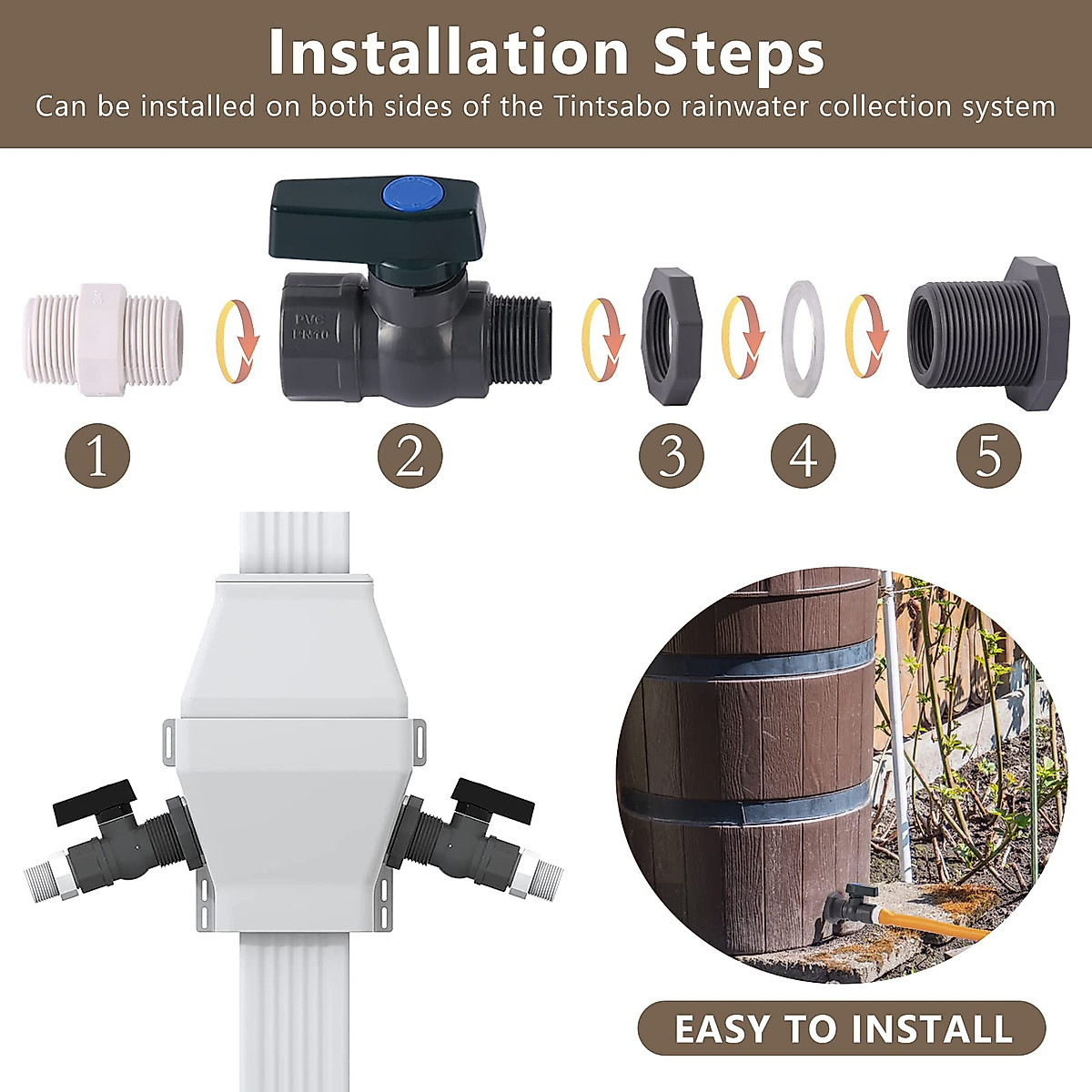 Installation Steps

Can be installed on both sides of the Tintsabo rainwater collection system

PVC
PN10

1

2

3

4

5

EASY TO INSTALL