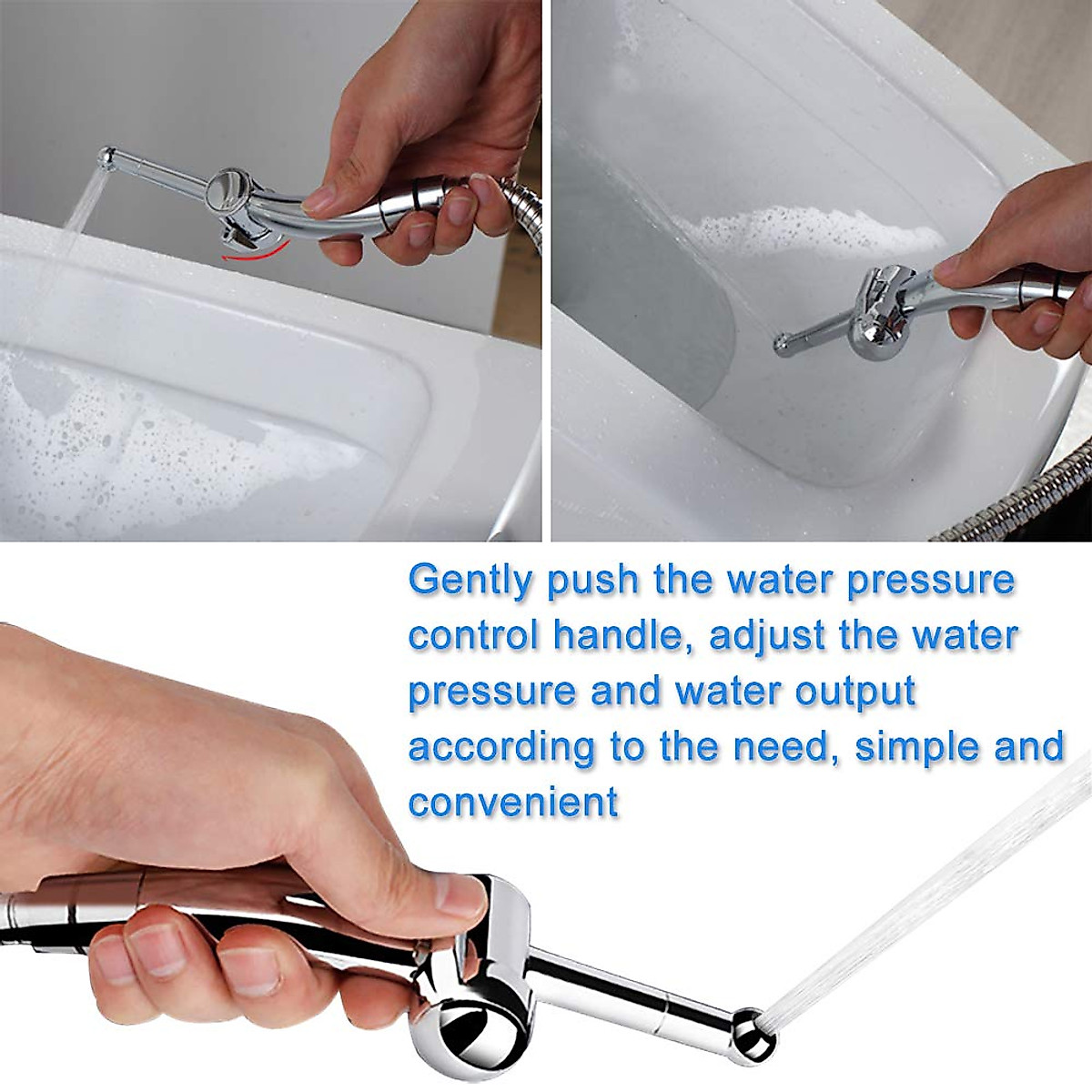 Gently push the water pressure control handle, adjust the water pressure and water output according to the need, simple and convenient