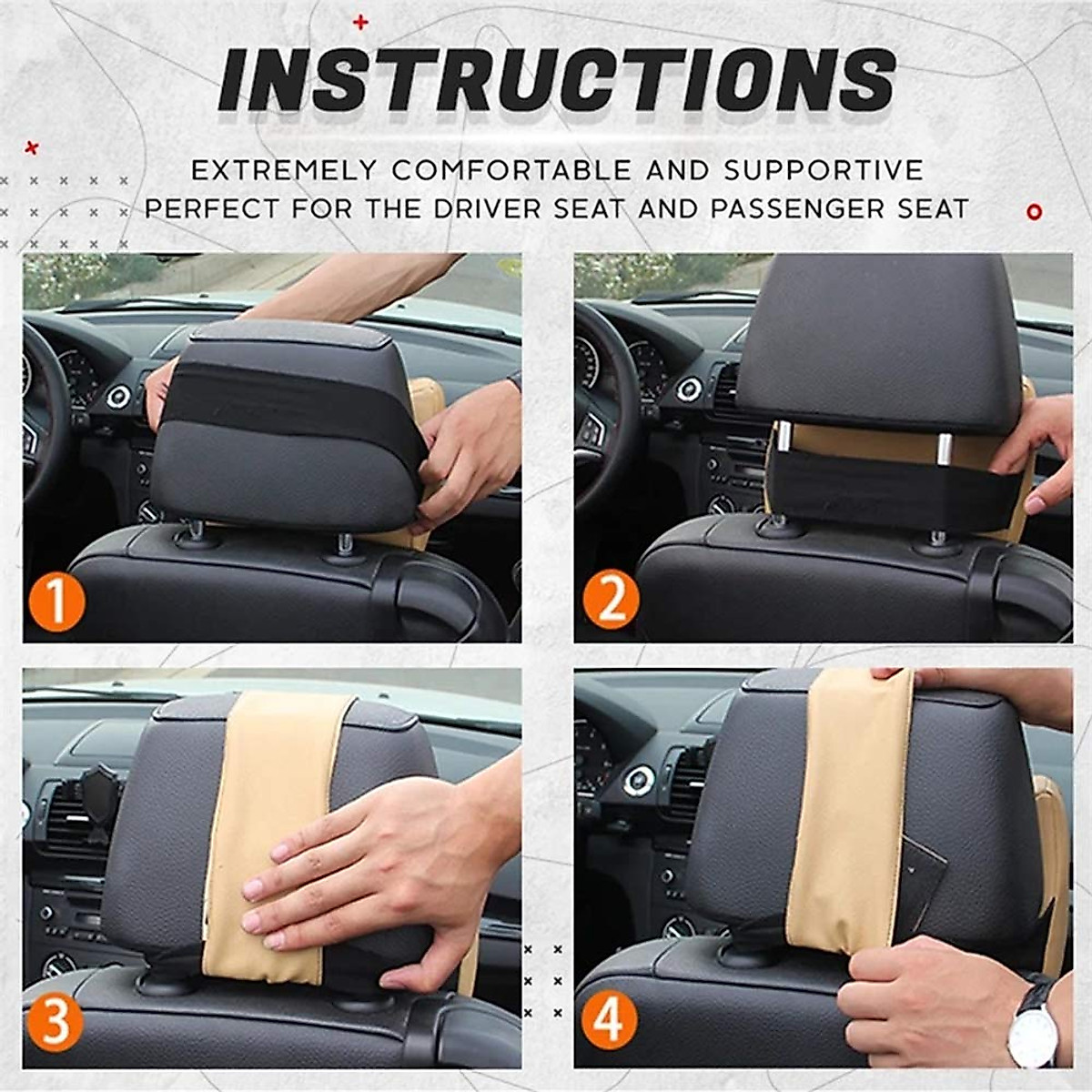 INSTRUCTIONS

EXTREMELY COMFORTABLE AND SUPPORTIVE
PERFECT FOR THE DRIVER SEAT AND PASSENGER SEAT

1

2

3

4