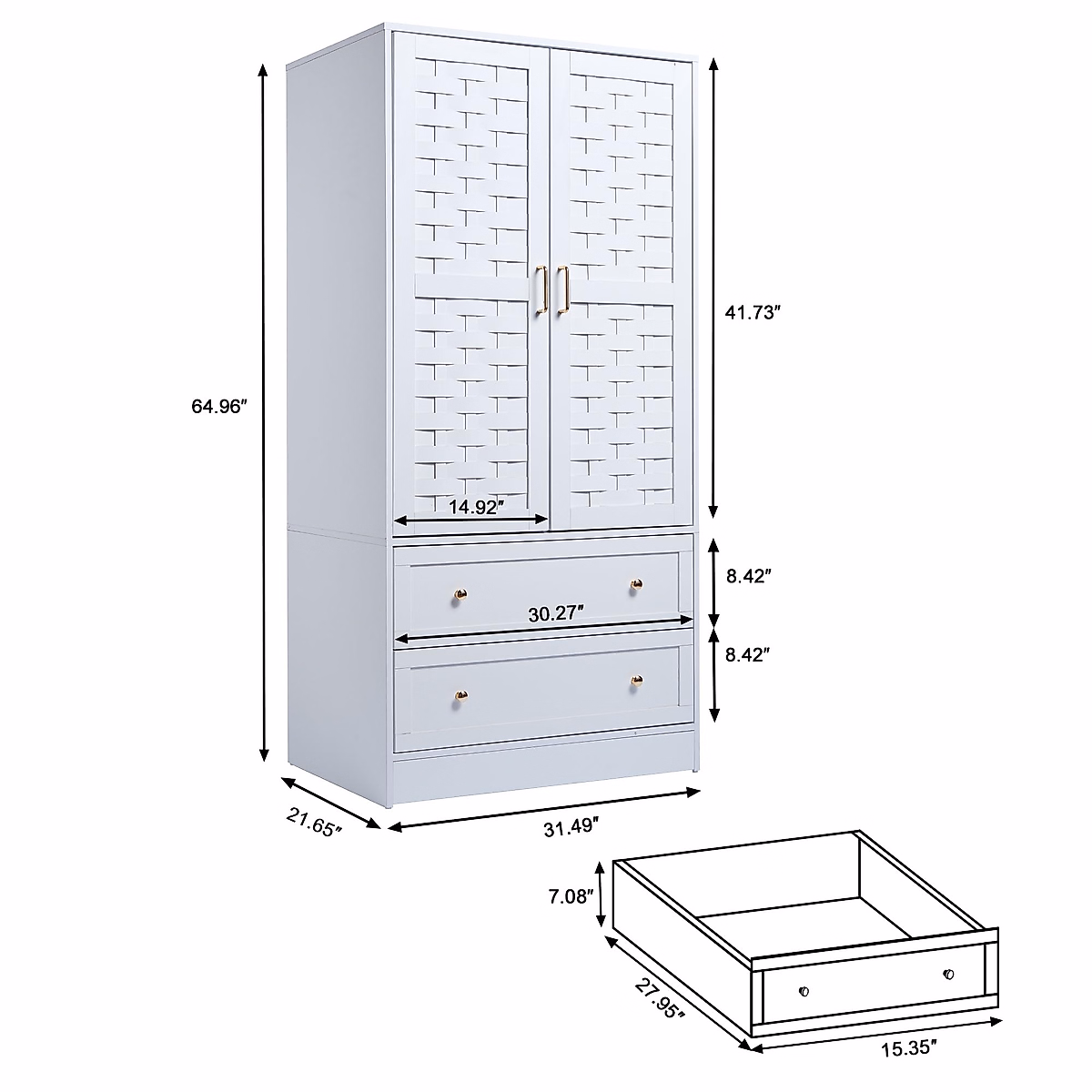 64.96″

41.73″

14.92″

8.42″

30.27″

8.42″

21.65″

31.49″

7.08″

27.95″

15.35″