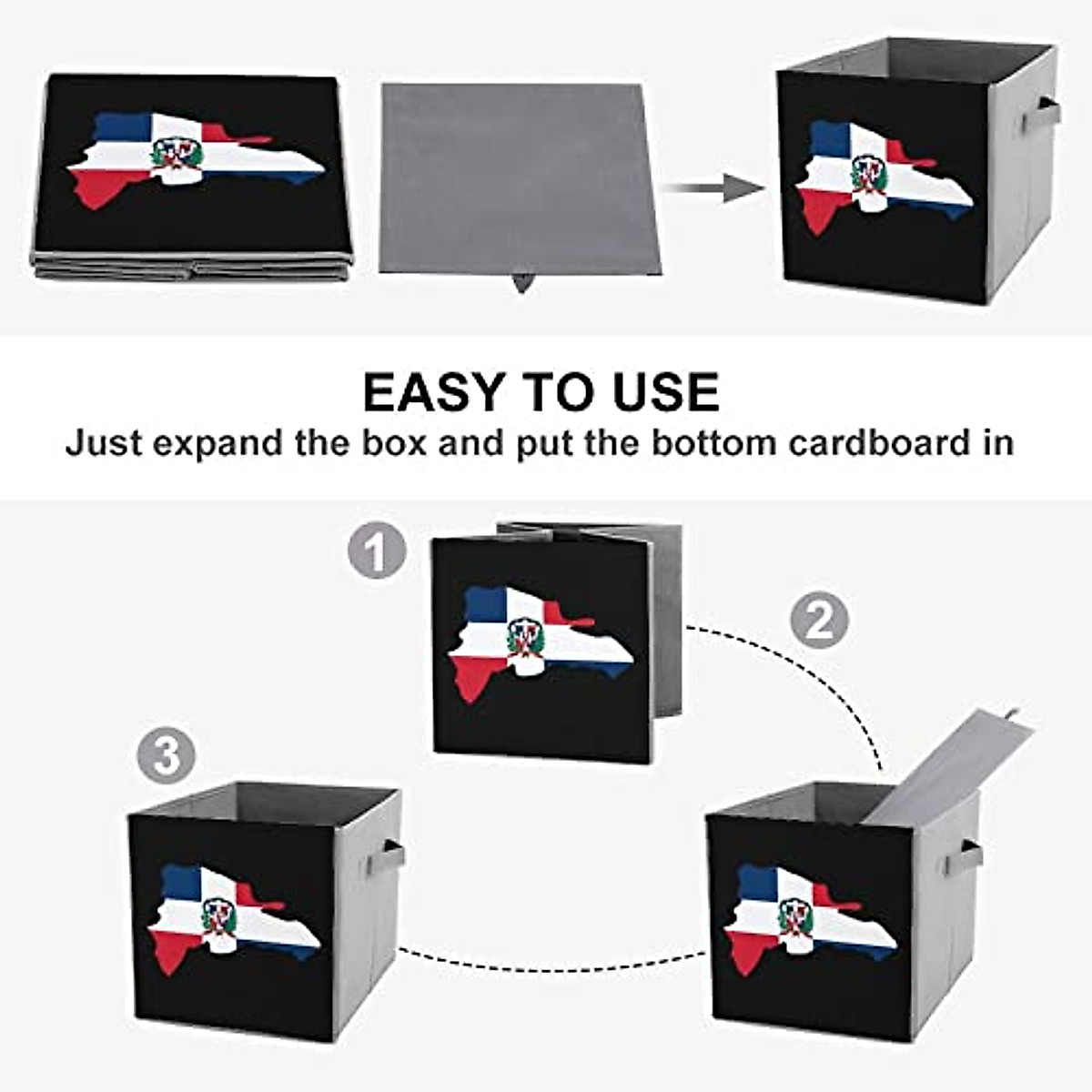 EASY TO USE
Just expand the box and put the bottom cardboard in

1

2

3