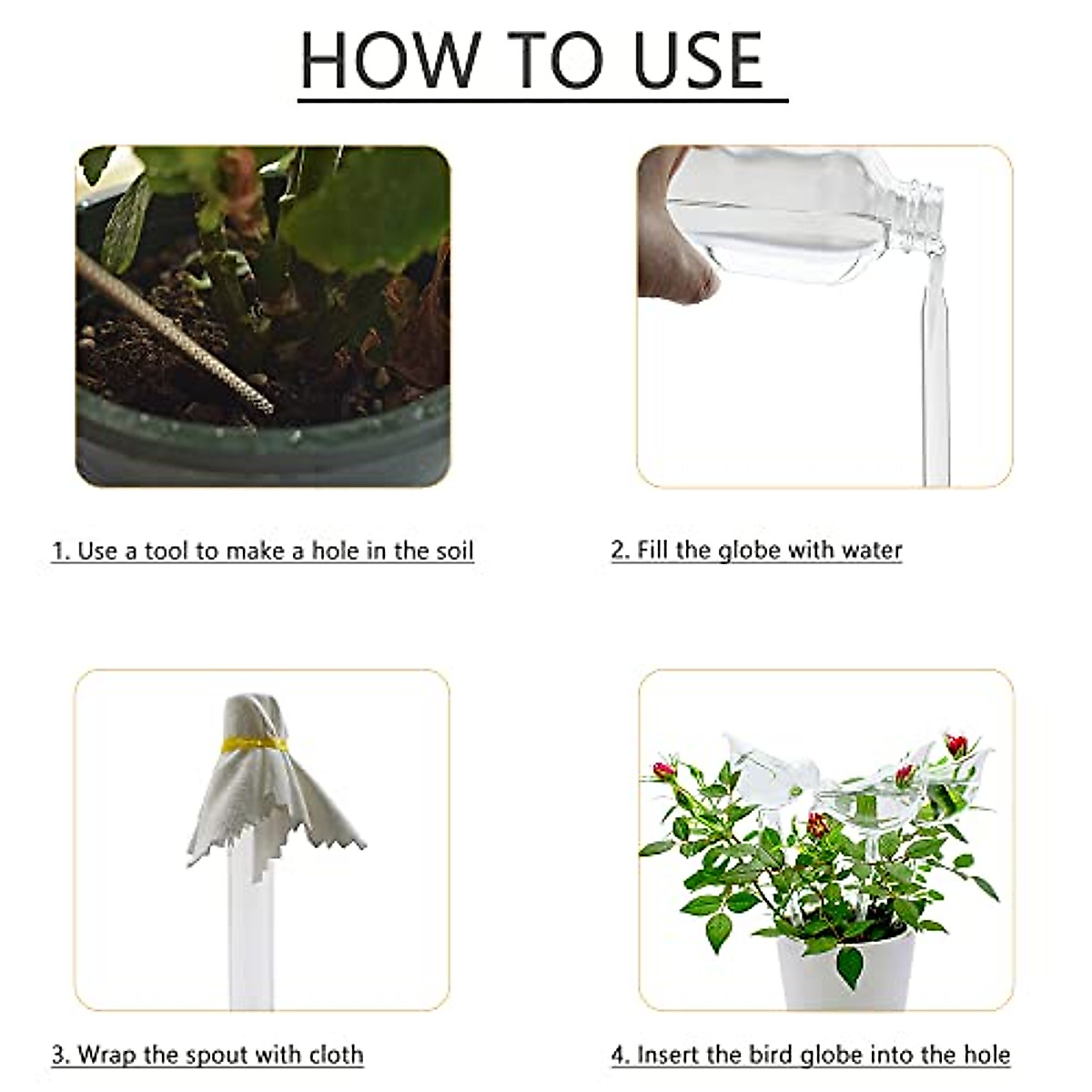 HOW TO USE

1. Use a tool to make a hole in the soil

2. Fill the globe with water

3. Wrap the spout with cloth

4. Insert the bird globe into the hole