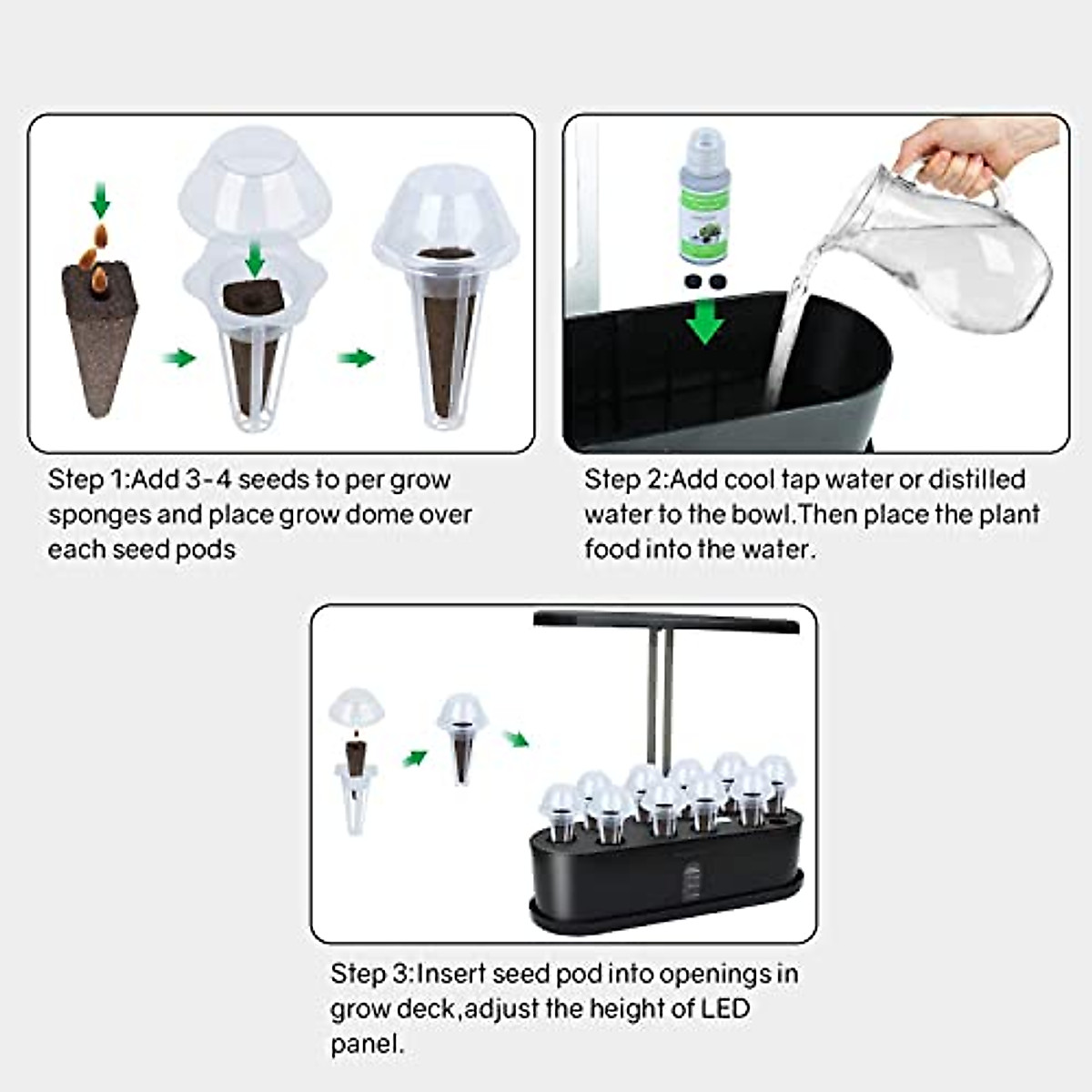 Step 1:Add 3-4 seeds to per grow sponges and place grow dome over each seed pods

Step 2:Add cool tap water or distilled water to the bowl.Then place the plant food into the water.

Step 3:Insert seed pod into openings in grow deck,adjust the height of LED panel.