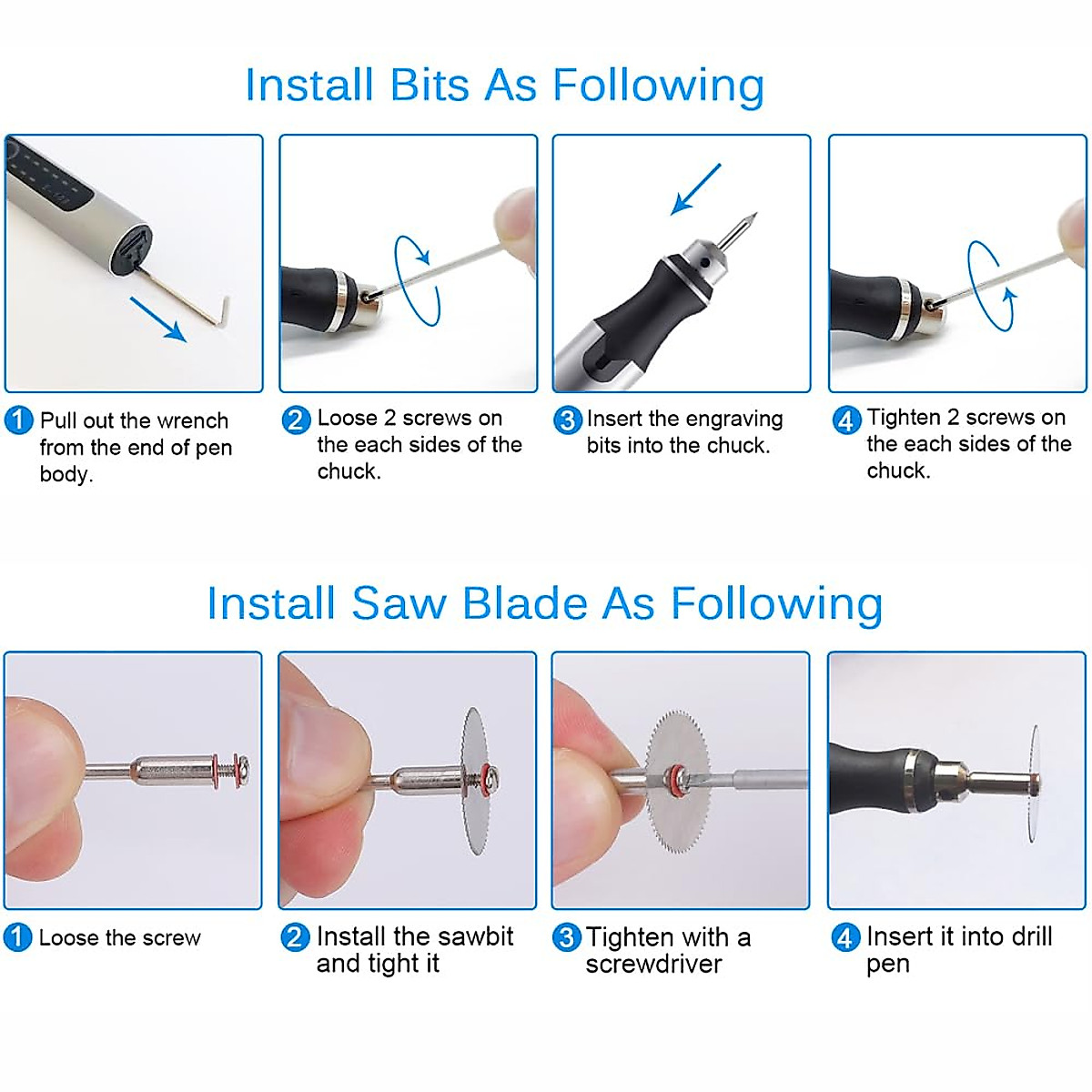 Install Bits As Following

1 Pull out the wrench from the end of pen body.

2 Loose 2 screws on the each sides of the chuck.

3 Insert the engraving bits into the chuck.

4 Tighten 2 screws on the each sides of the chuck.

Install Saw Blade As Following

1 Loose the screw

2 Install the sawbit and tight it

3 Tighten with a screwdriver

4 Insert it into drill pen