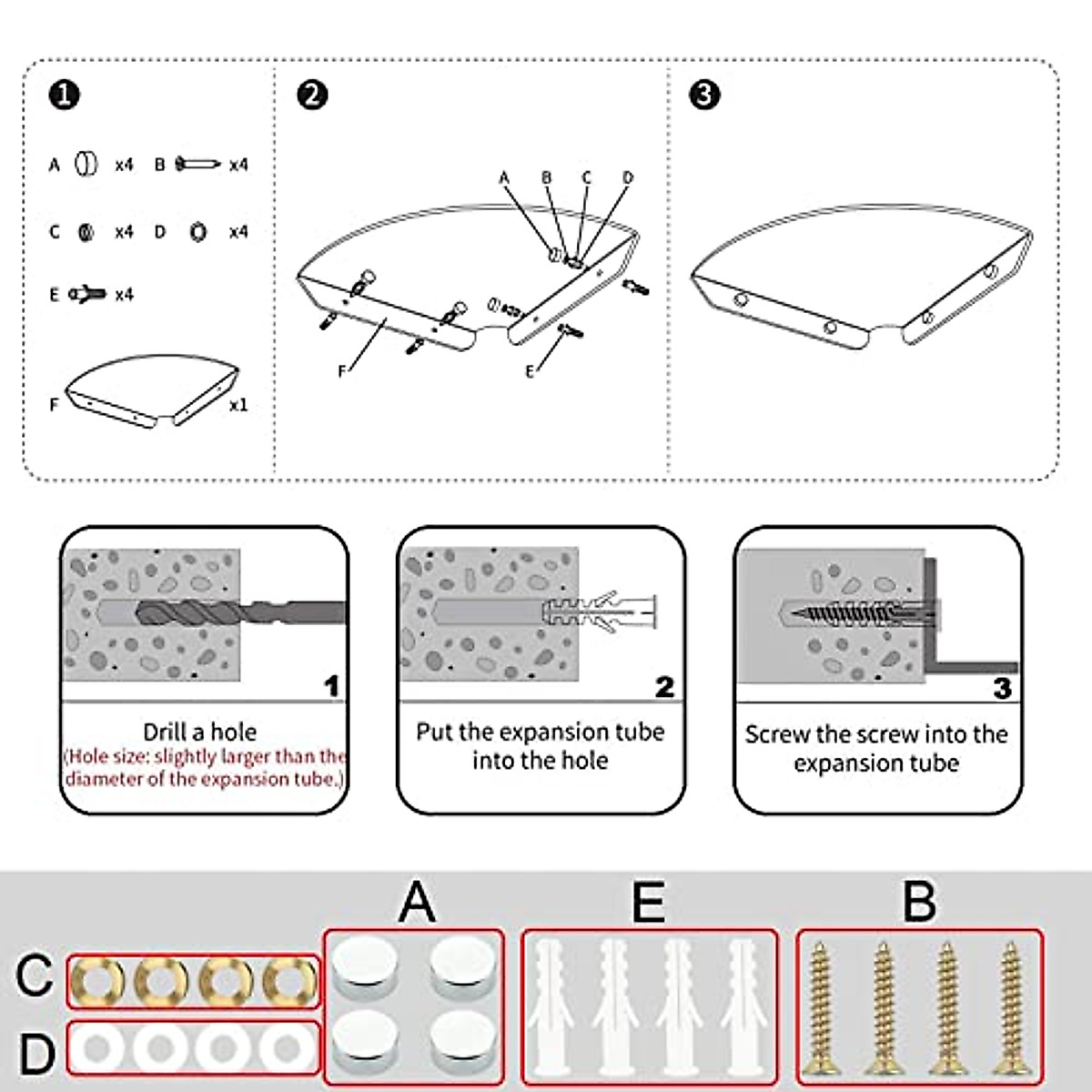 ❶

A x4 B x4

C x4 D x4

E x4

F x1

❷

A B C D

F

E

❸

1

Drill a hole
(Hole size: slightly larger than the diameter of the expansion tube.)

2

Put the expansion tube into the hole

3

Screw the screw into the expansion tube

A E B

C

D