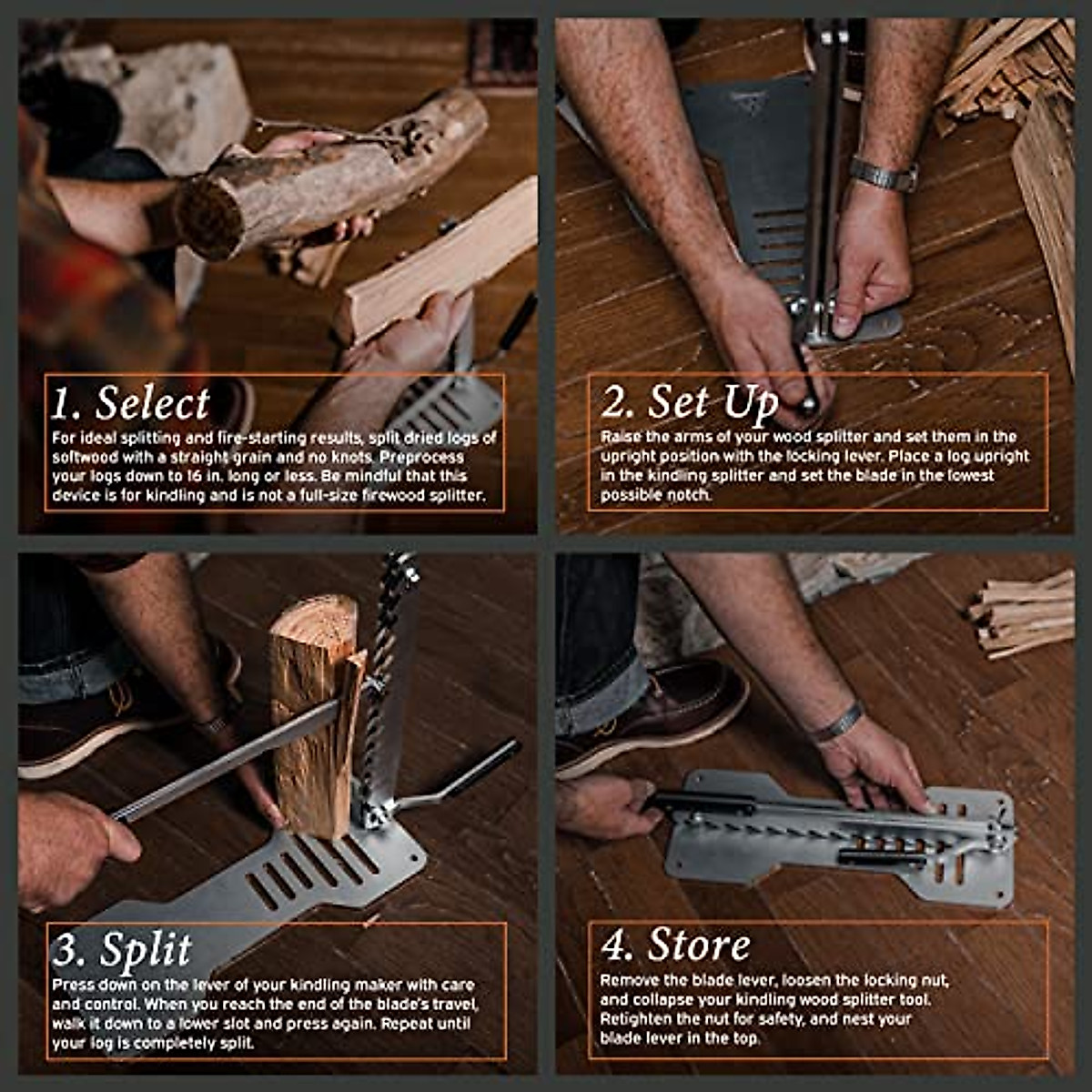 1. Select

For ideal splitting and fire-starting results, split dried logs of softwood with a straight grain and no knots. Preprocess your logs down to 16 in. long or less. Be mindful that this device is for kindling and is not a full-size firewood splitter.

2. Set Up

Raise the arms of your wood splitter and set them in the upright position with the locking lever. Place a log upright in the kindling splitter and set the blade in the lowest possible notch.

3. Split

Press down on the lever of your kindling maker with care and control. When you reach the end of the blade's travel, walk it down to a lower slot and press again. Repeat until your log is completely split.

4. Store

Remove the blade lever, loosen the locking nut, and collapse your kindling wood splitter tool. Retighten the nut for safety, and nest your blade lever in the top.