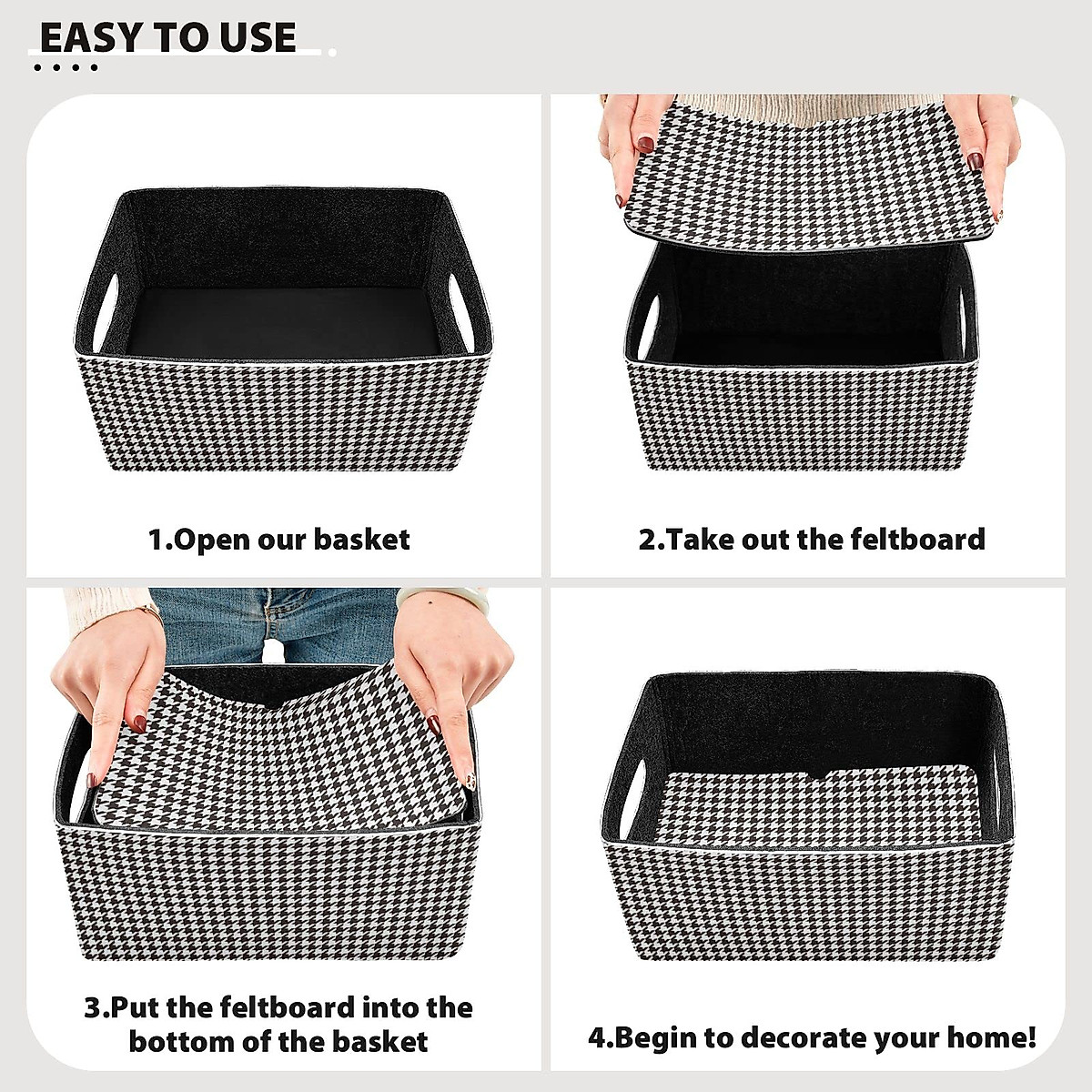 EASY TO USE

1.Open our basket

2.Take out the feltboard

3.Put the feltboard into the bottom of the basket

4.Begin to decorate your home!