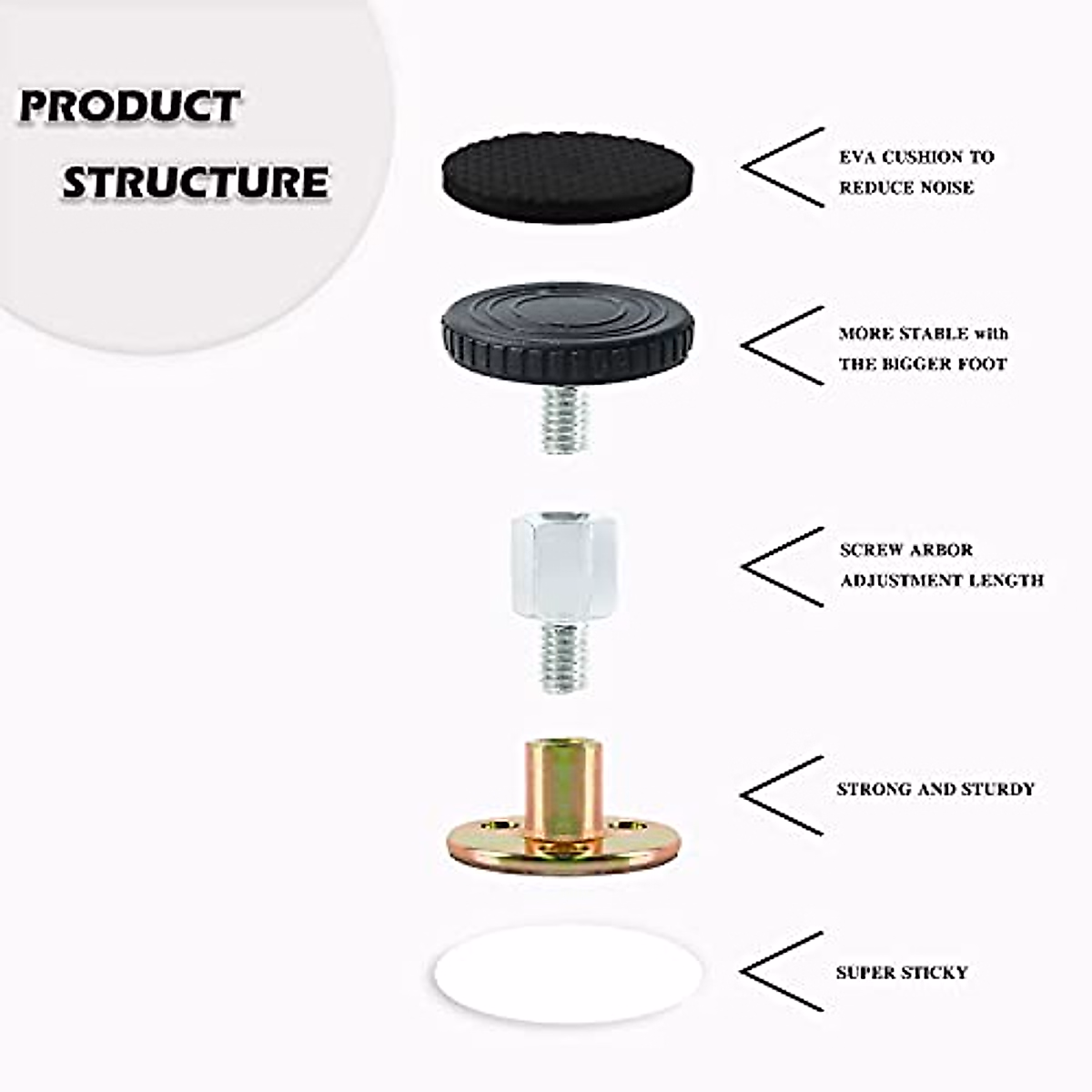 PRODUCT STRUCTURE

EVA CUSHION TO REDUCE NOISE

MORE STABLE with THE BIGGER FOOT

SCREW ARBOR ADJUSTMENT LENGTH

STRONG AND STURDY

SUPER STICKY