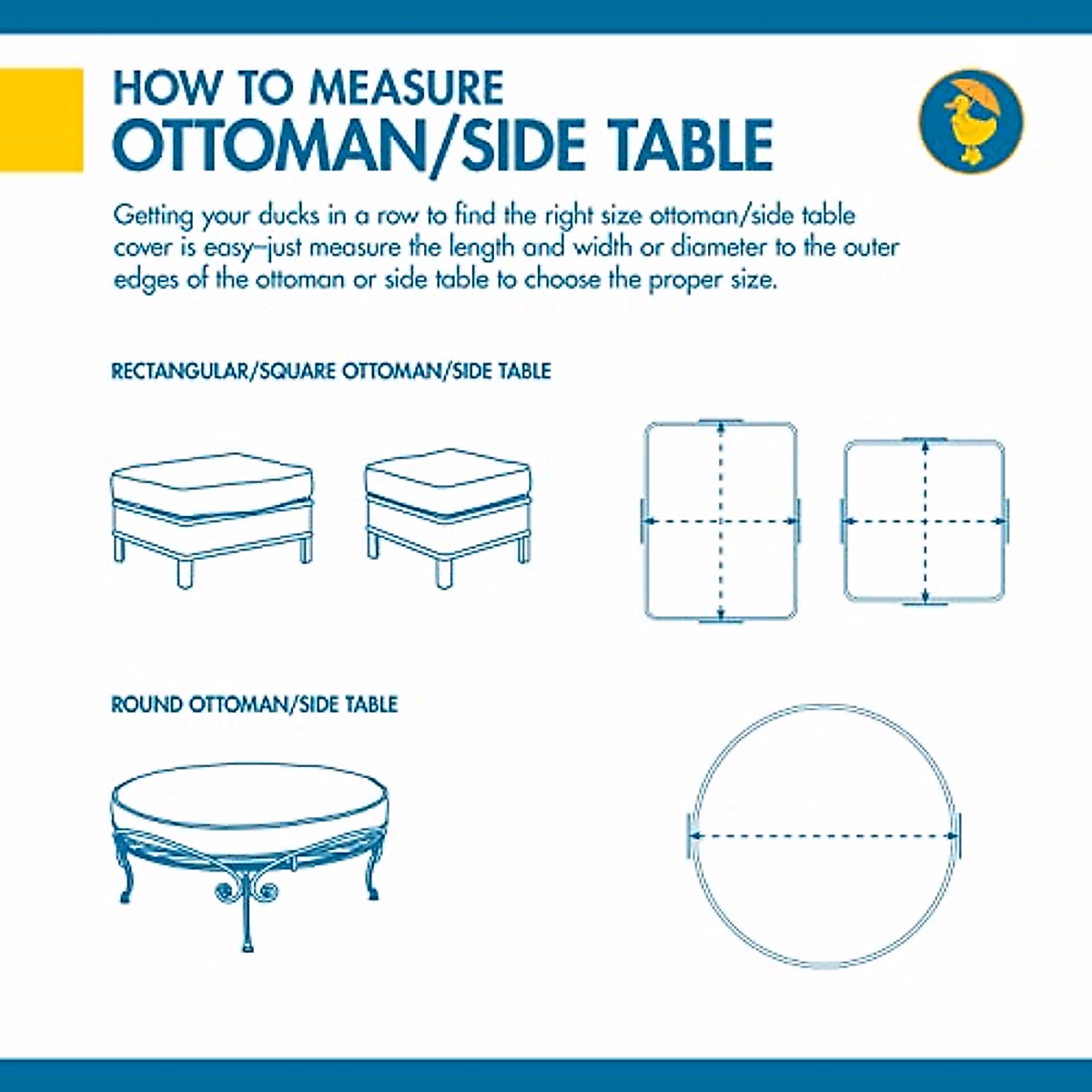 HOW TO MEASURE
OTTOMAN/SIDE TABLE

Getting your ducks in a row to find the right size ottoman/side table cover is easy–just measure the length and width or diameter to the outer edges of the ottoman or side table to choose the proper size.

RECTANGULAR/SQUARE OTTOMAN/SIDE TABLE

ROUND OTTOMAN/SIDE TABLE