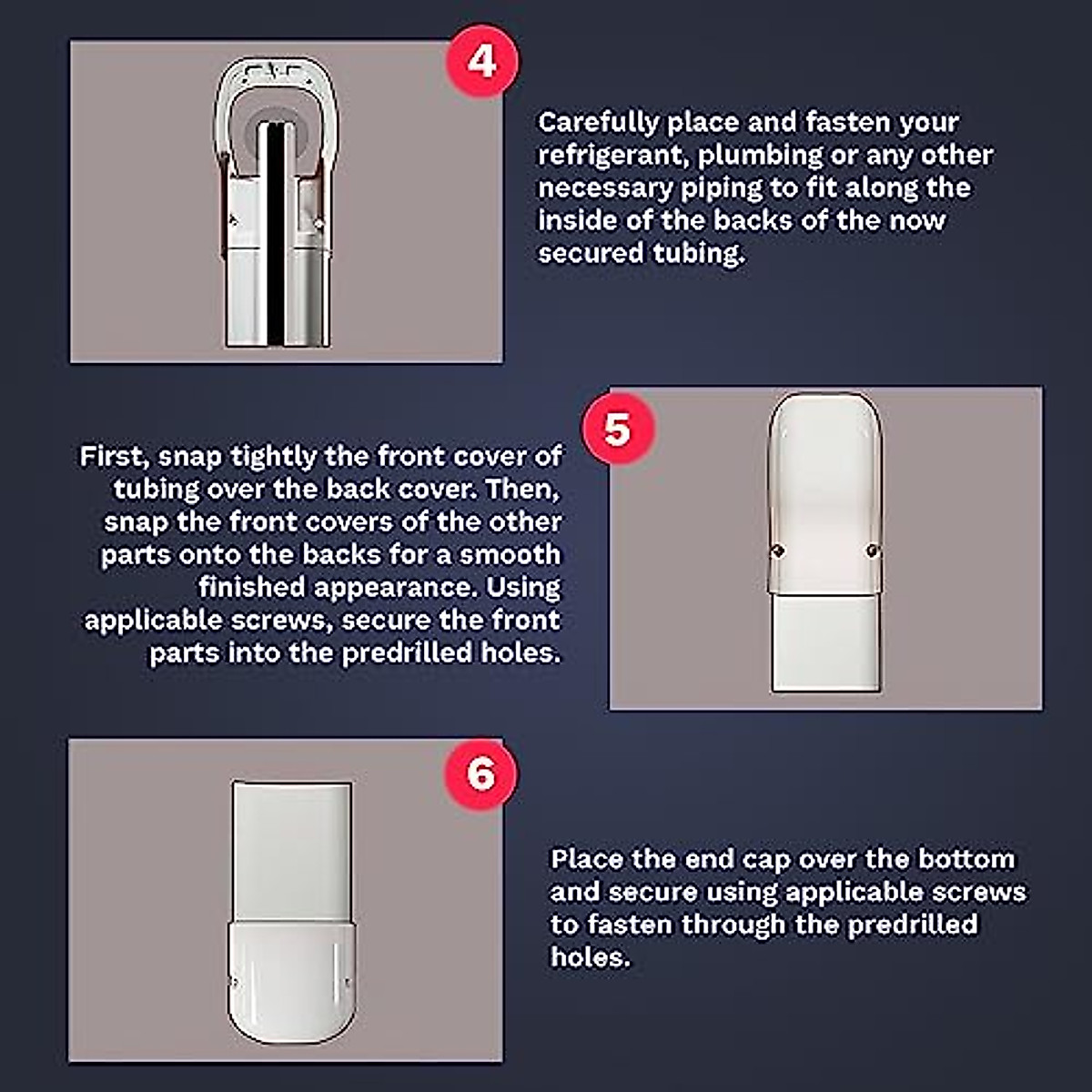 4

Carefully place and fasten your refrigerant, plumbing or any other necessary piping to fit along the inside of the backs of the now secured tubing.

5

First, snap tightly the front cover of tubing over the back cover. Then, snap the front covers of the other parts onto the backs for a smooth finished appearance. Using applicable screws, secure the front parts into the predrilled holes.

6

Place the end cap over the bottom and secure using applicable screws to fasten through the predrilled holes.