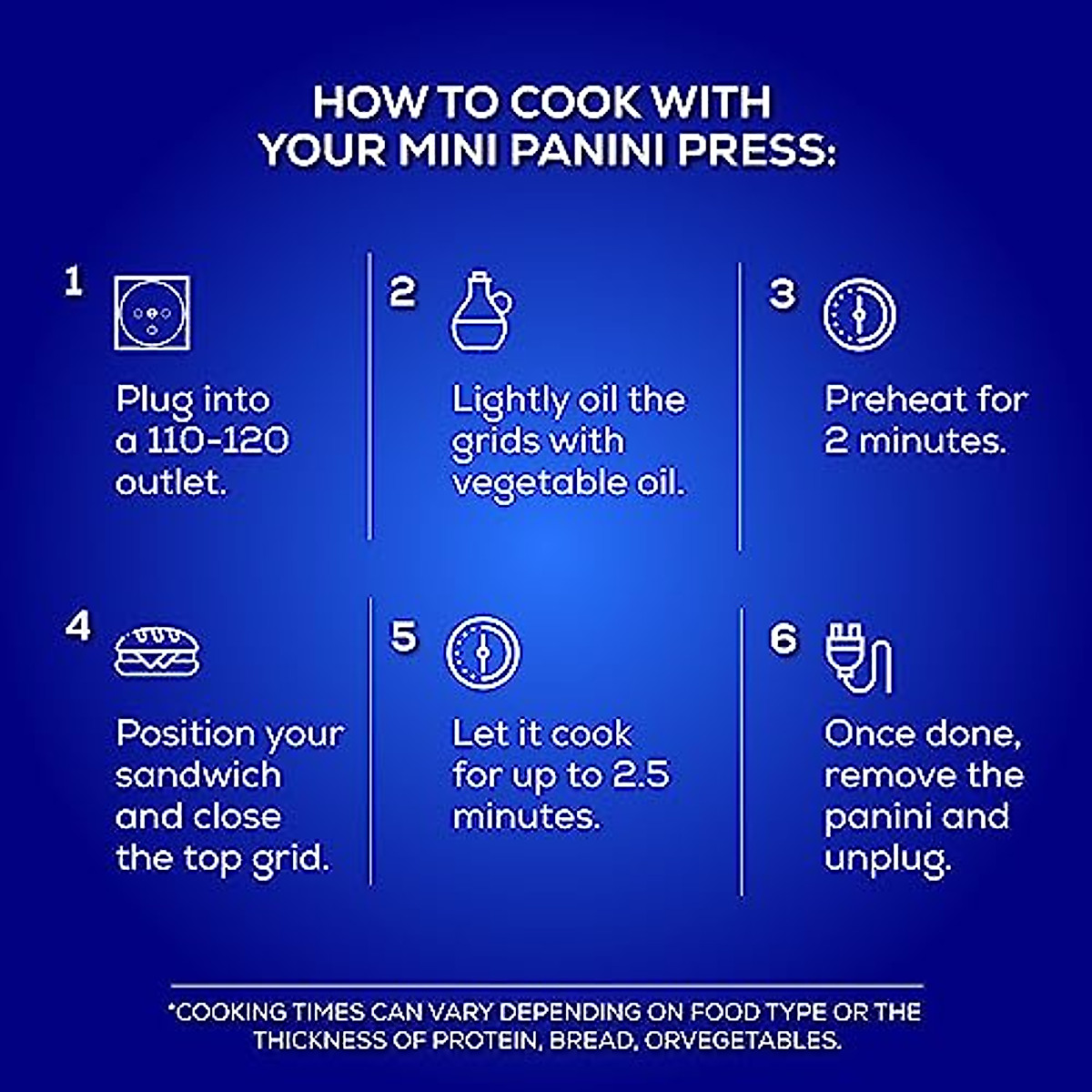 HOW TO COOK WITH YOUR MINI PANINI PRESS:

1

Plug into a 110-120 outlet.

2

Lightly oil the grids with vegetable oil.

3

Preheat for 2 minutes.

4

Position your sandwich and close the top grid.

5

Let it cook for up to 2.5 minutes.

6

Once done, remove the panini and unplug.

*COOKING TIMES CAN VARY DEPENDING ON FOOD TYPE OR THE THICKNESS OF PROTEIN, BREAD, ORVEGETABLES.