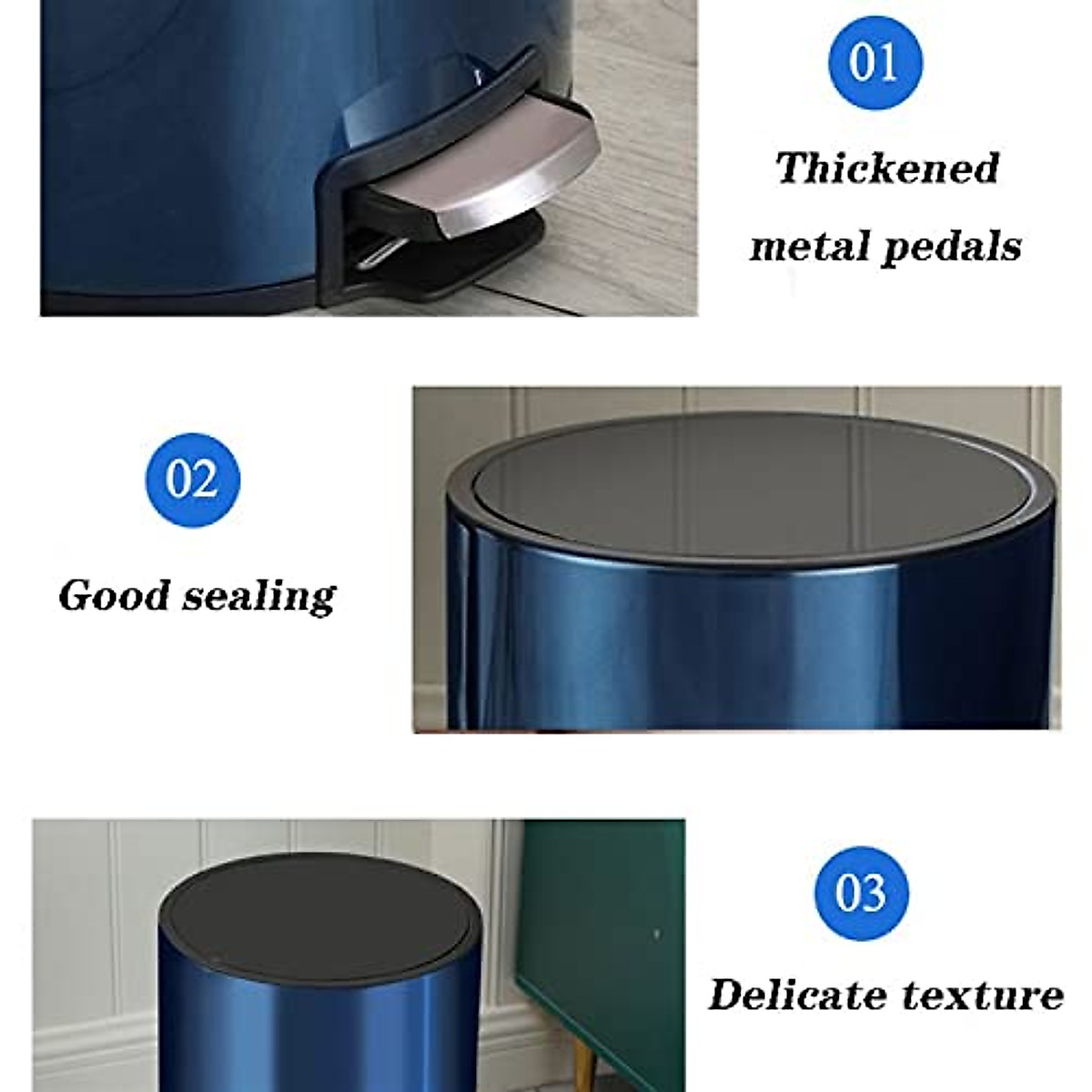 01

Thickened metal pedals

02

Good sealing

03

Delicate texture