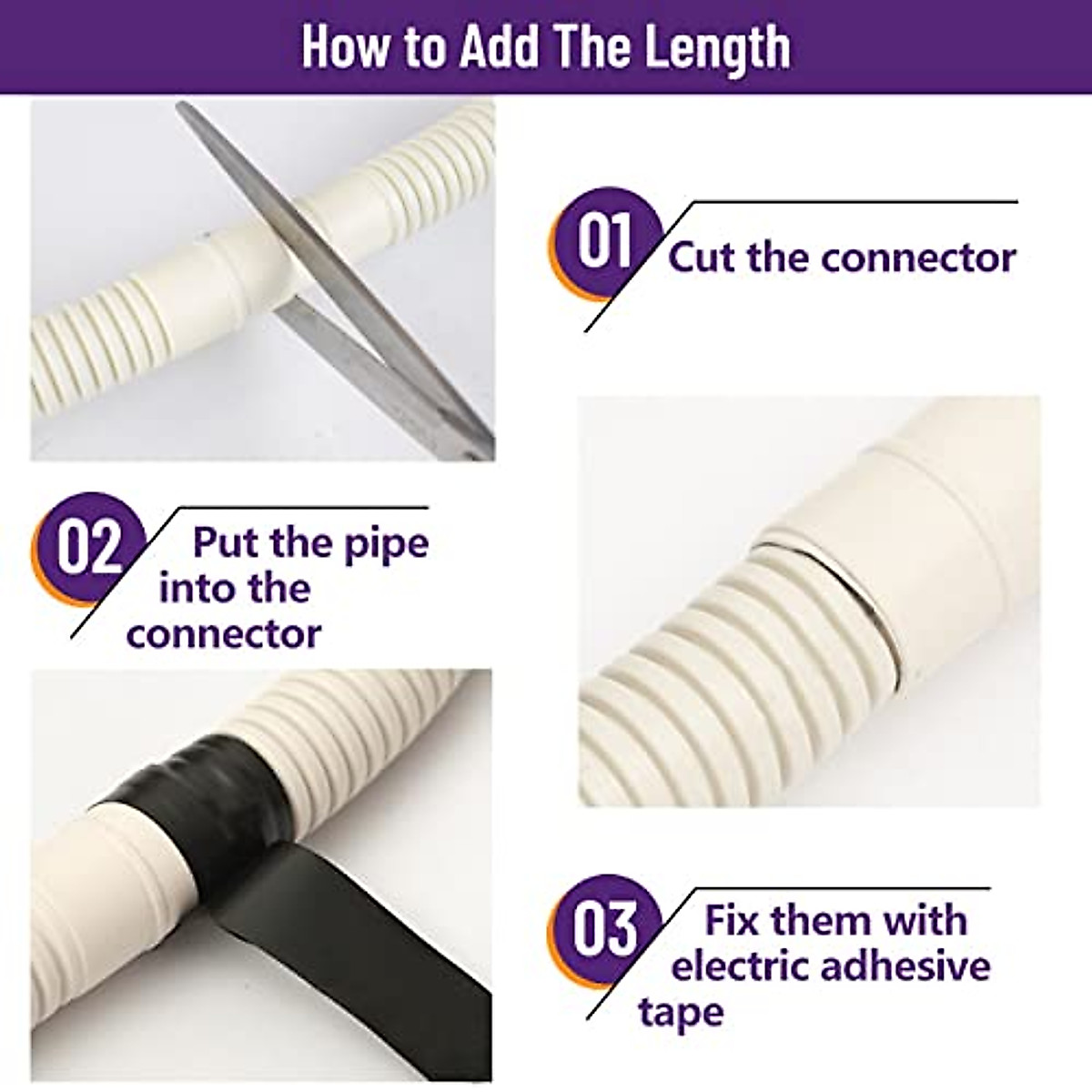 How to Add The Length

01 Cut the connector

02 Put the pipe into the connector

03 Fix them with electric adhesive tape