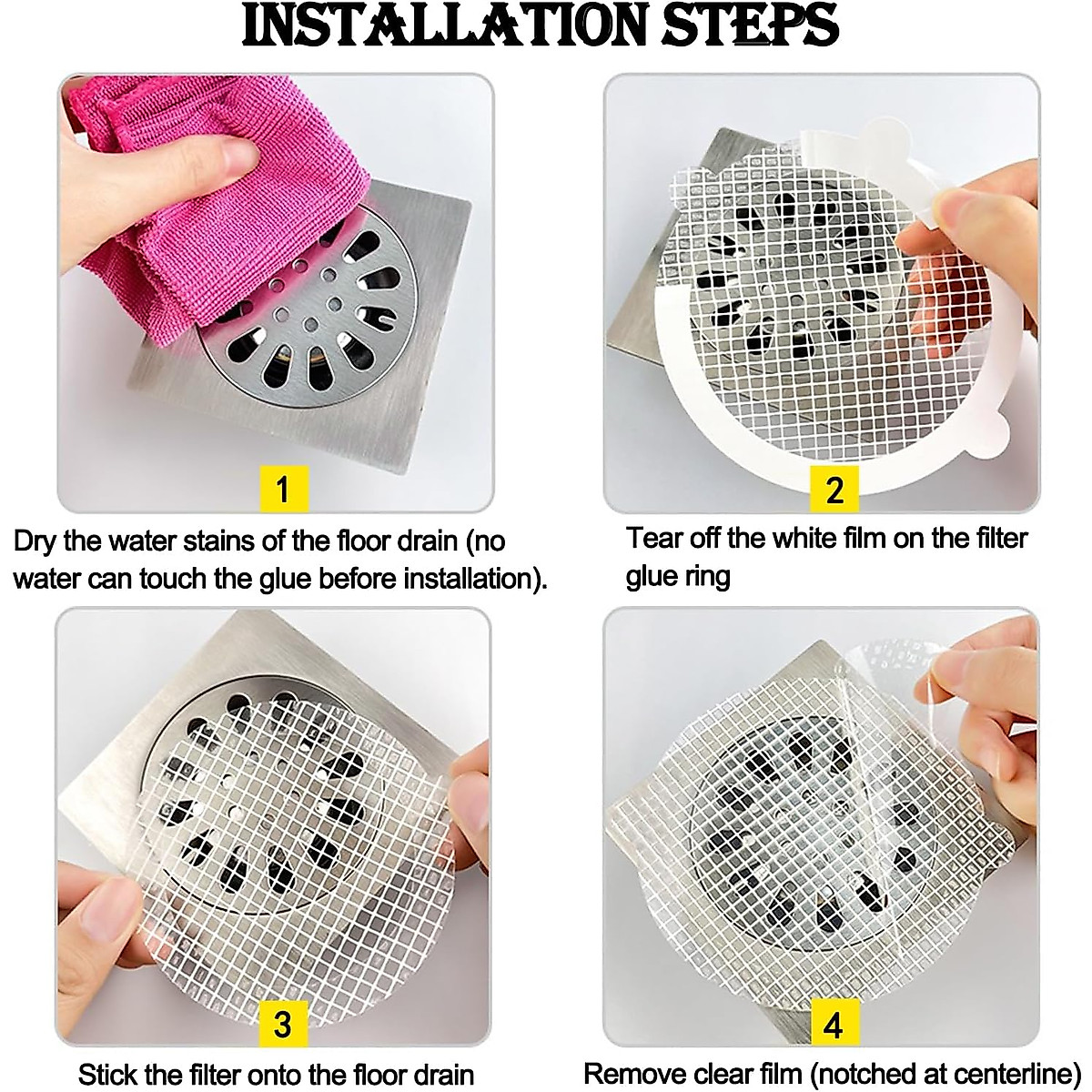 INSTALLATION STEPS

1

Dry the water stains of the floor drain (no water can touch the glue before installation).

2

Tear off the white film on the filter glue ring

3

Stick the filter onto the floor drain

4

Remove clear film (notched at centerline)