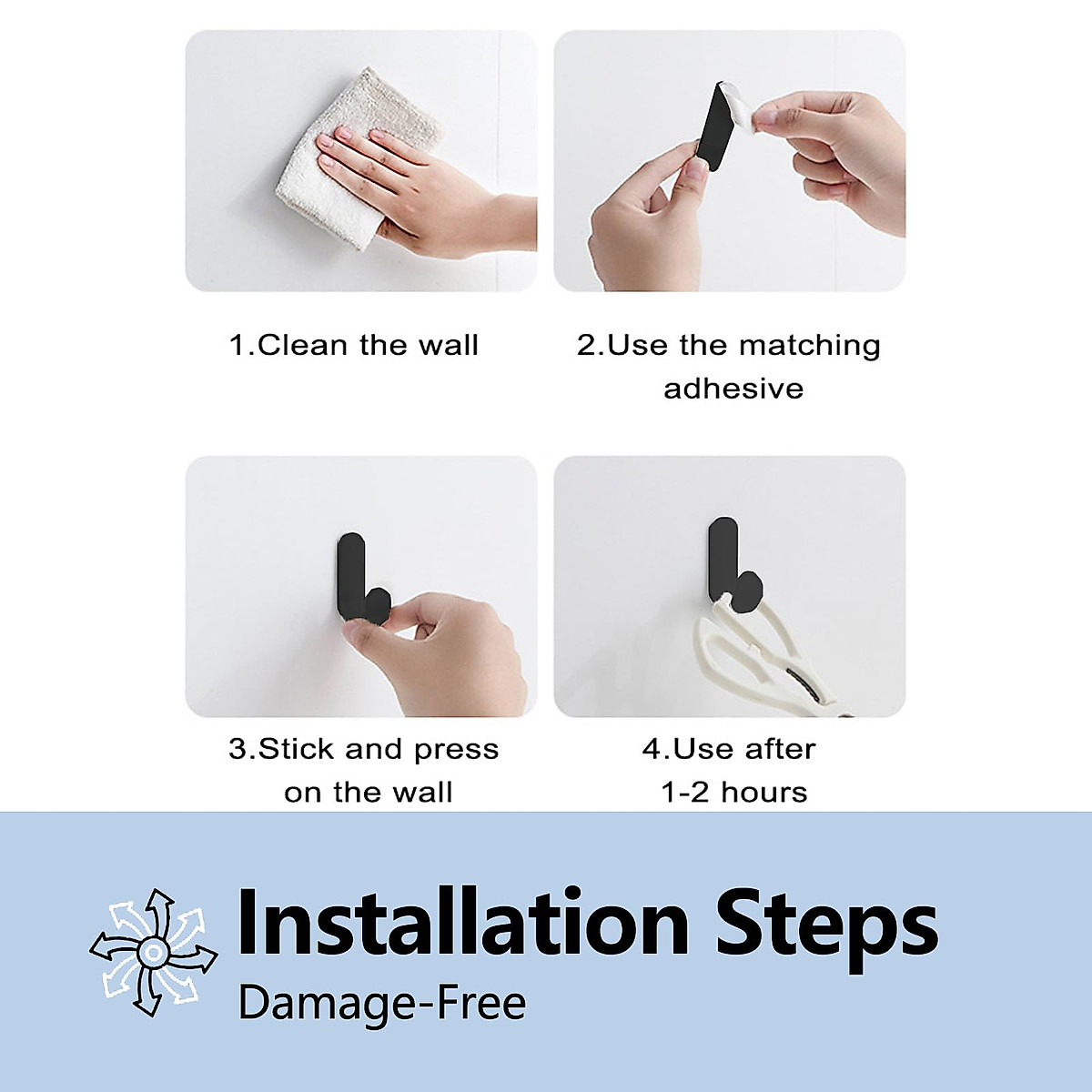 1.Clean the wall

2.Use the matching adhesive

3.Stick and press on the wall

4.Use after 1-2 hours

Installation Steps
Damage-Free