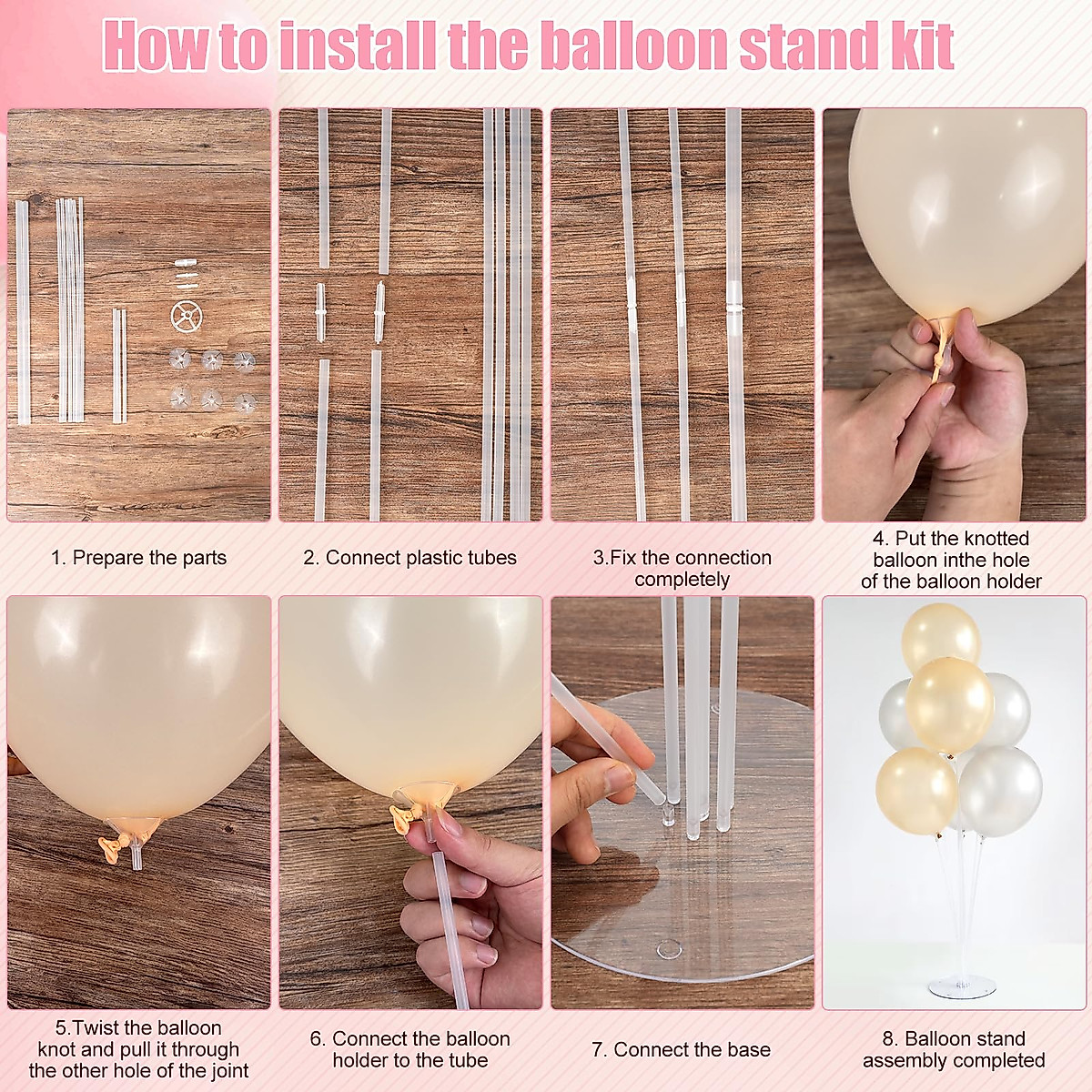 How to install the balloon stand kit

1. Prepare the parts

2. Connect plastic tubes

3.Fix the connection completely

4. Put the knotted balloon inthe hole of the balloon holder

5.Twist the balloon knot and pull it through the other hole of the joint

6. Connect the balloon holder to the tube

7. Connect the base

8. Balloon stand assembly completed