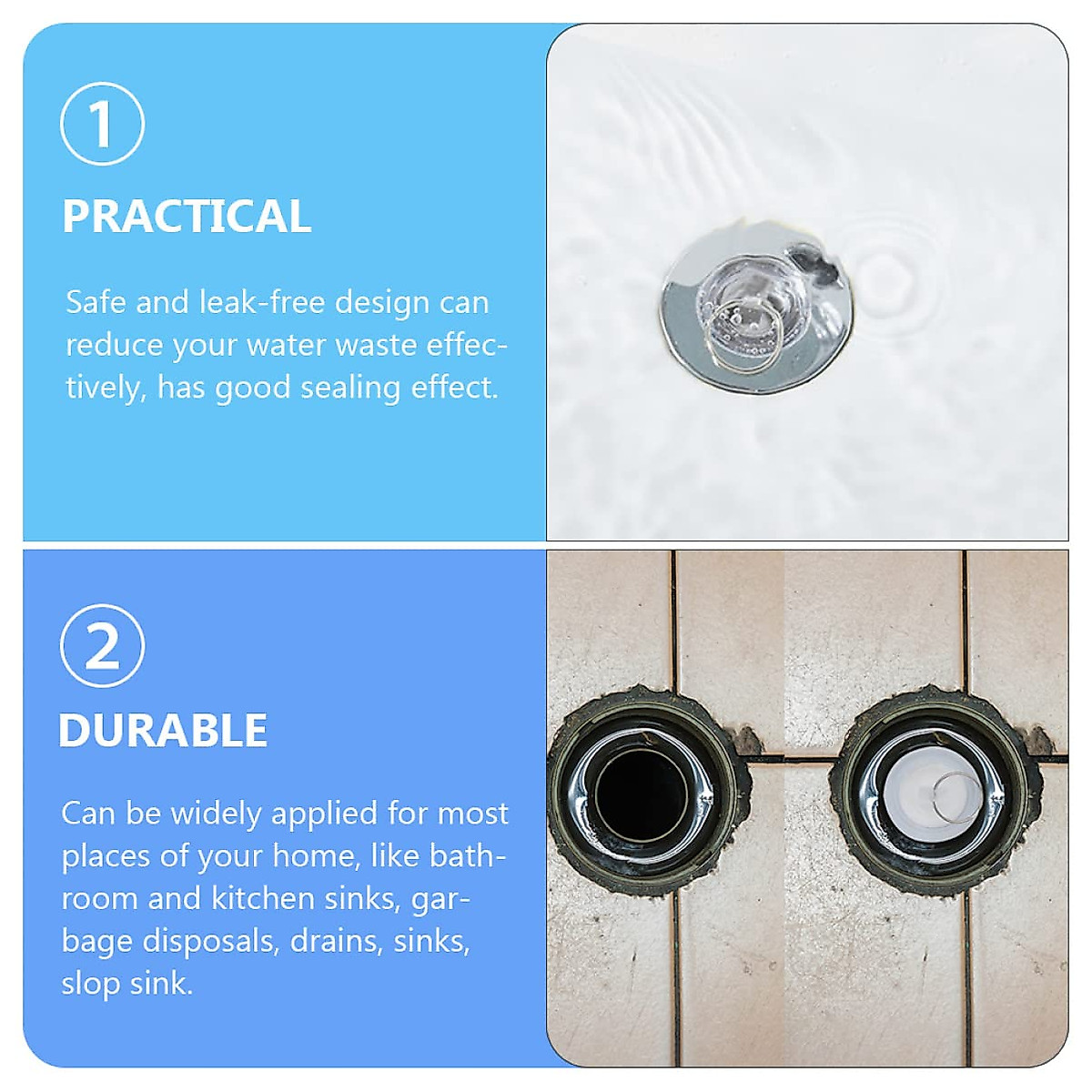 1

PRACTICAL

Safe and leak-free design can reduce your water waste effectively, has good sealing effect.

2

DURABLE

Can be widely applied for most places of your home, like bathroom and kitchen sinks, garbage disposals, drains, sinks, slop sink.