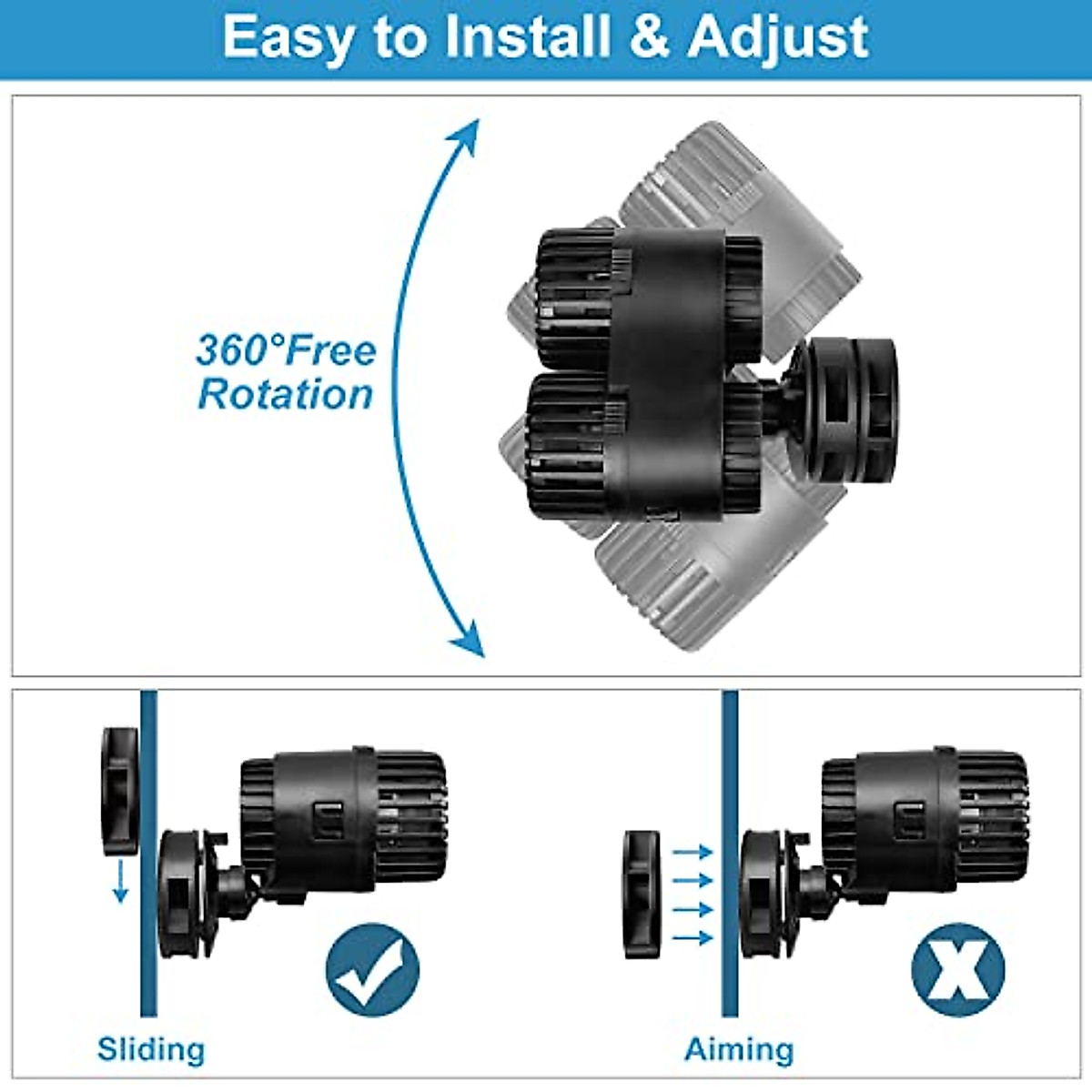 Easy to Install & Adjust

360°Free Rotation

Sliding

Aiming