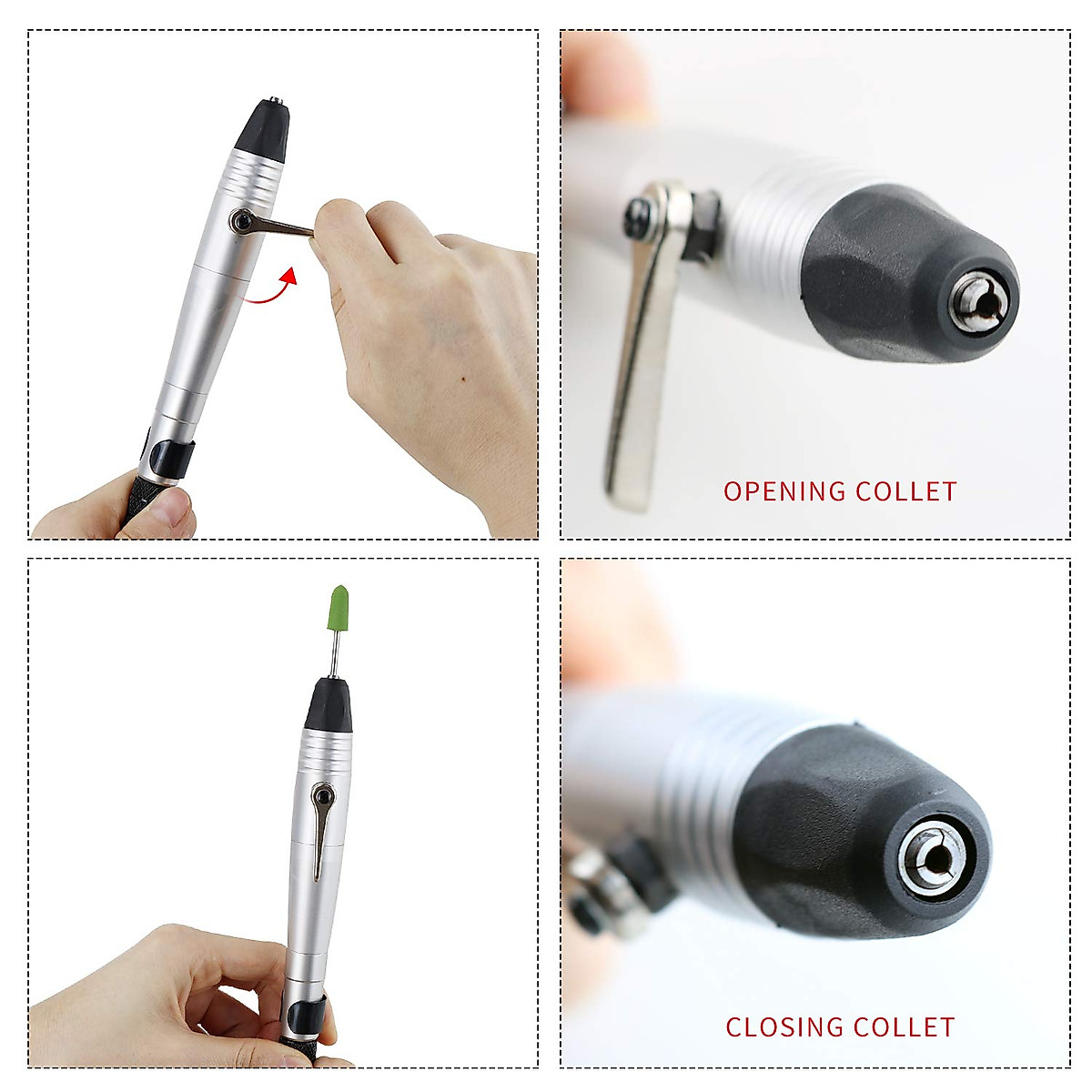 OPENING COLLET

CLOSING COLLET