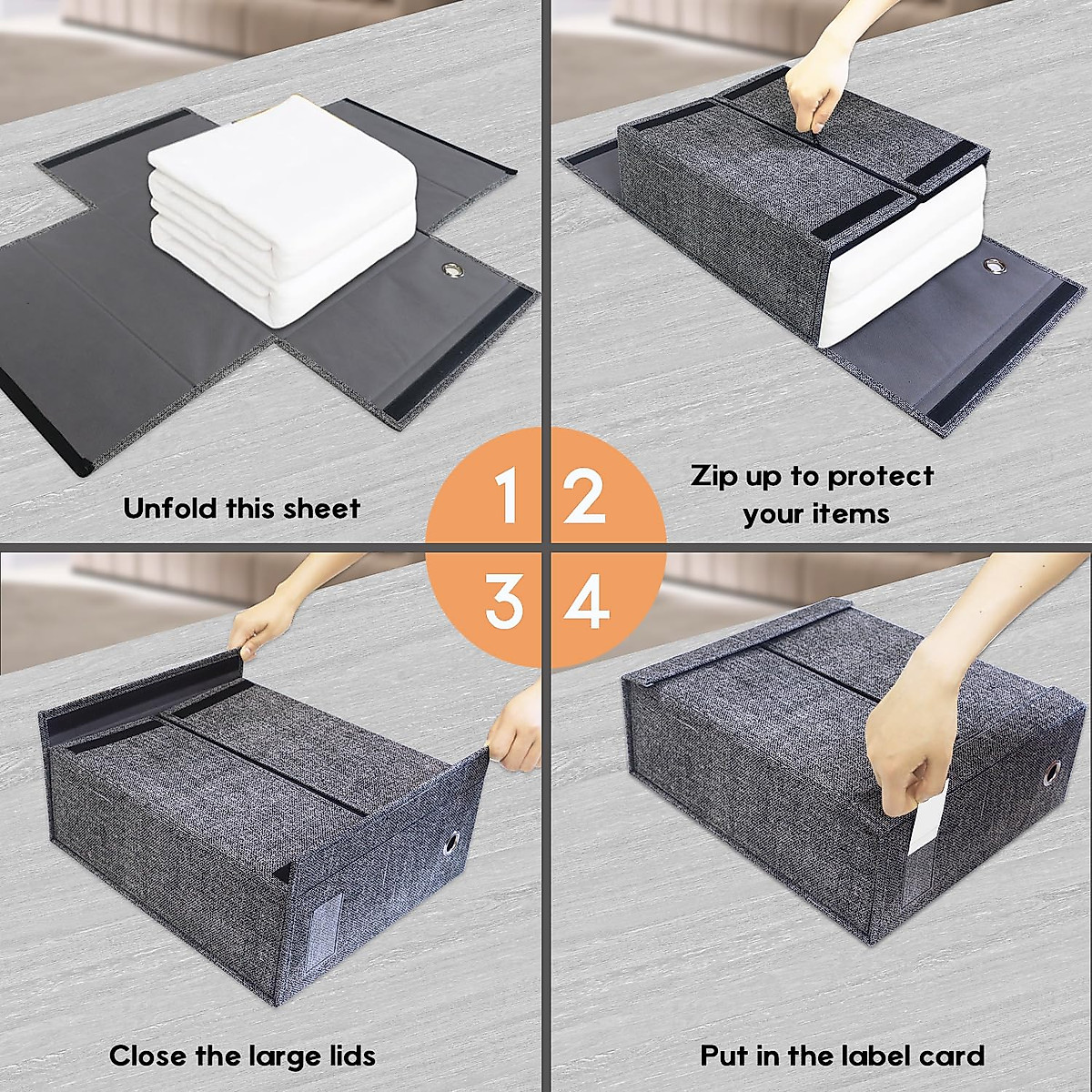 Unfold this sheet

1

2

Zip up to protect your items

3

4

Close the large lids

Put in the label card