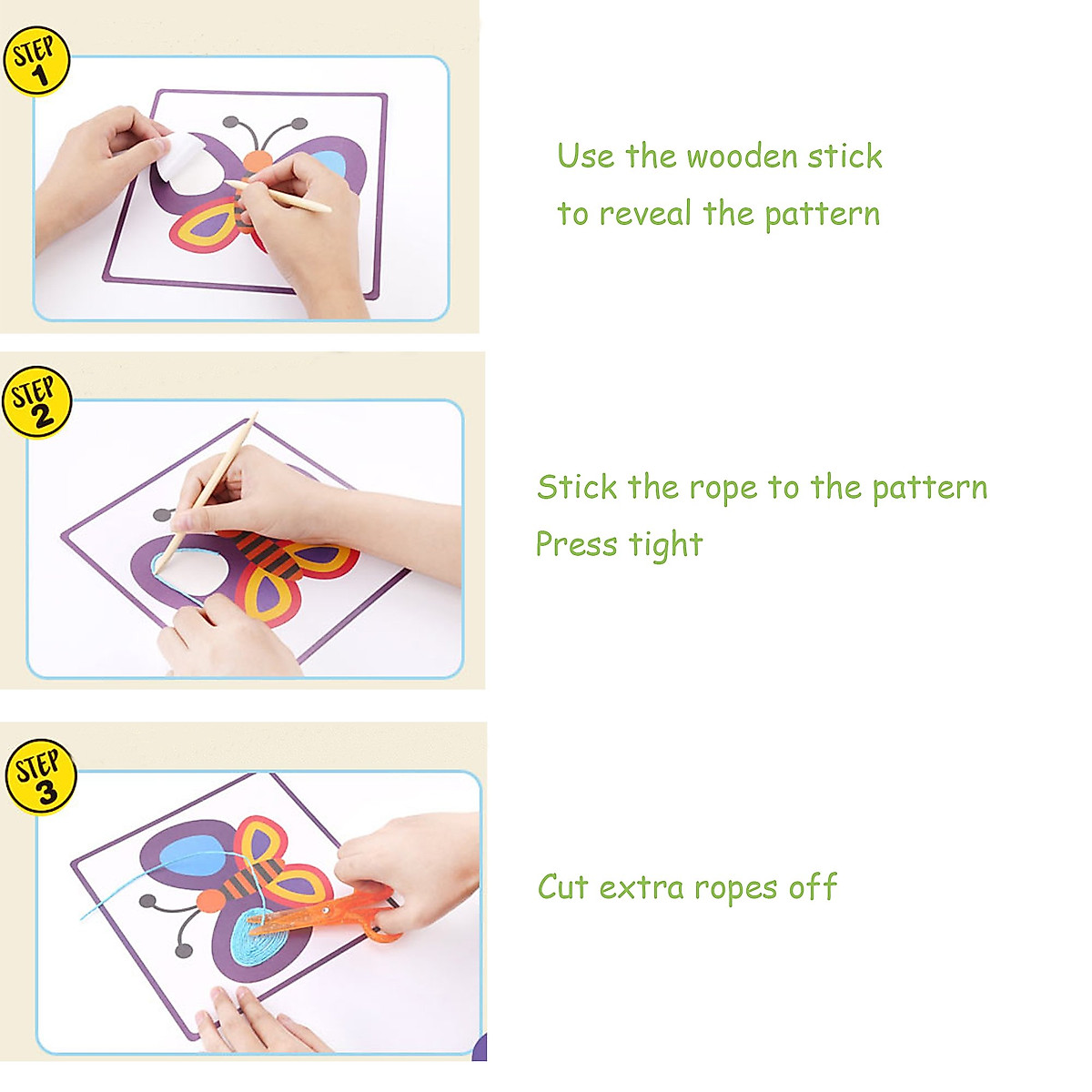 STEP 1

Use the wooden stick to reveal the pattern

STEP 2

Stick the rope to the pattern
Press tight

STEP 3

Cut extra ropes off