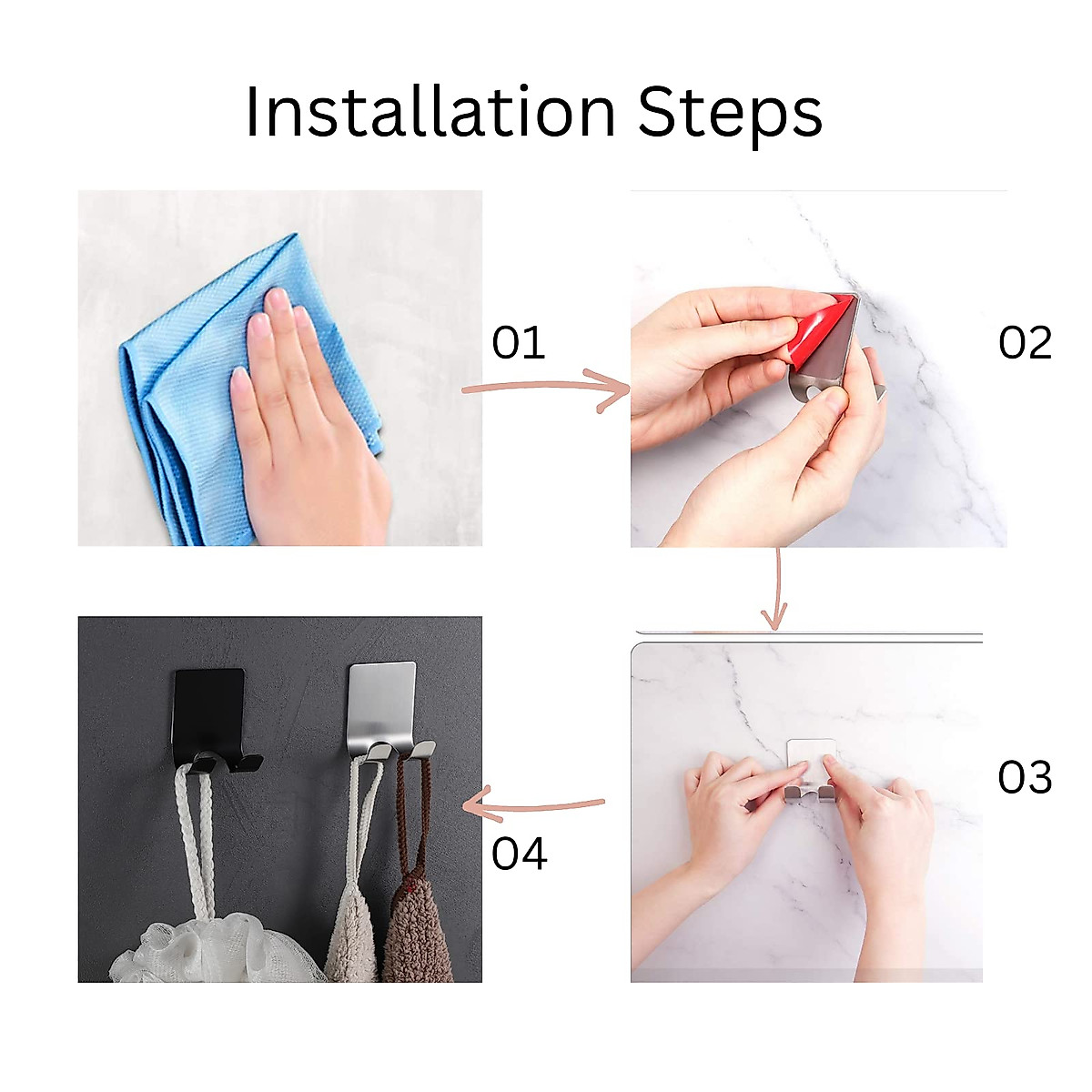 Installation Steps

01

02

03

04