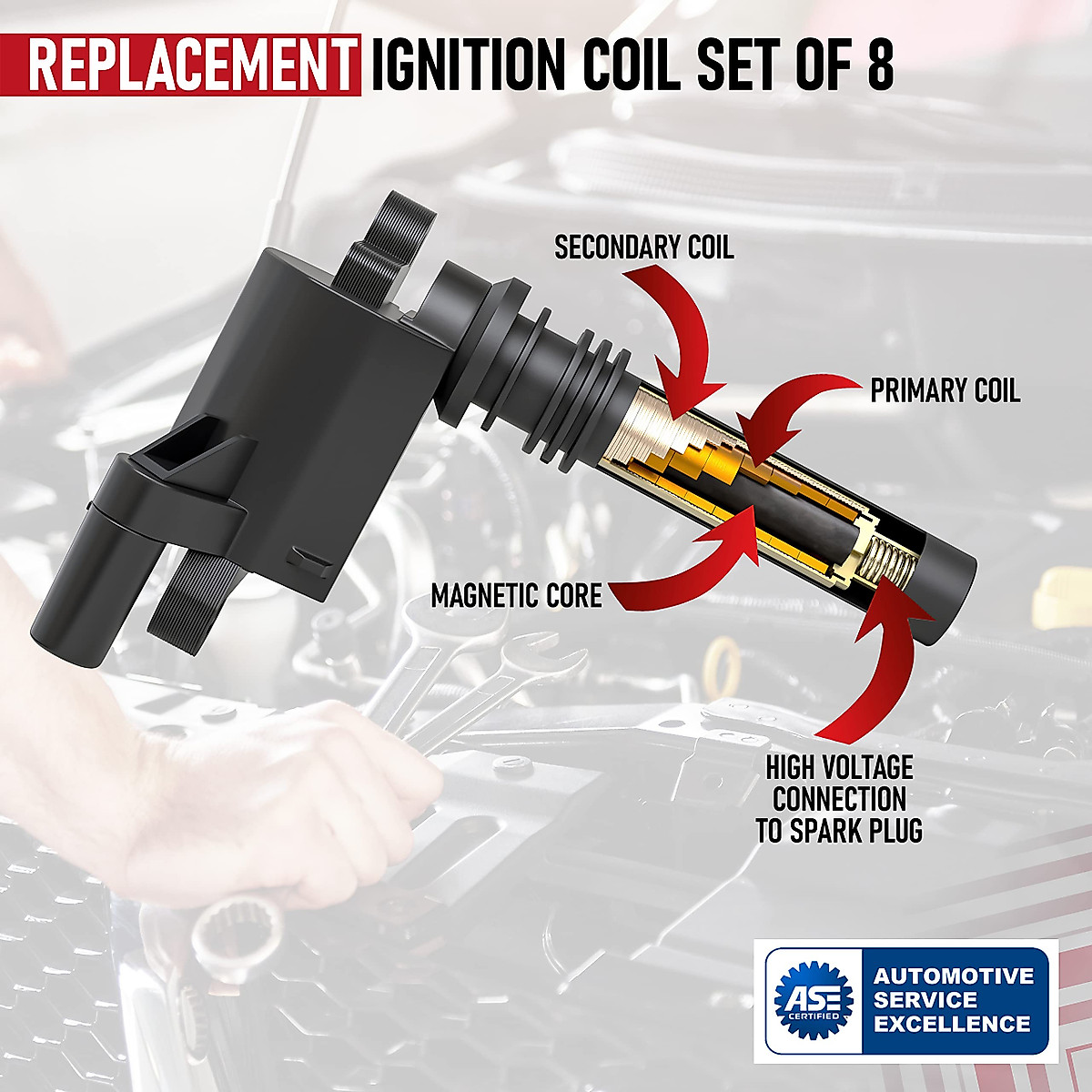 REPLACEMENT IGNITION COIL SET OF 8

SECONDARY COIL

PRIMARY COIL

MAGNETIC CORE

HIGH VOLTAGE CONNECTION TO SPARK PLUG

ASE CERTIFIED

AUTOMOTIVE SERVICE EXCELLENCE