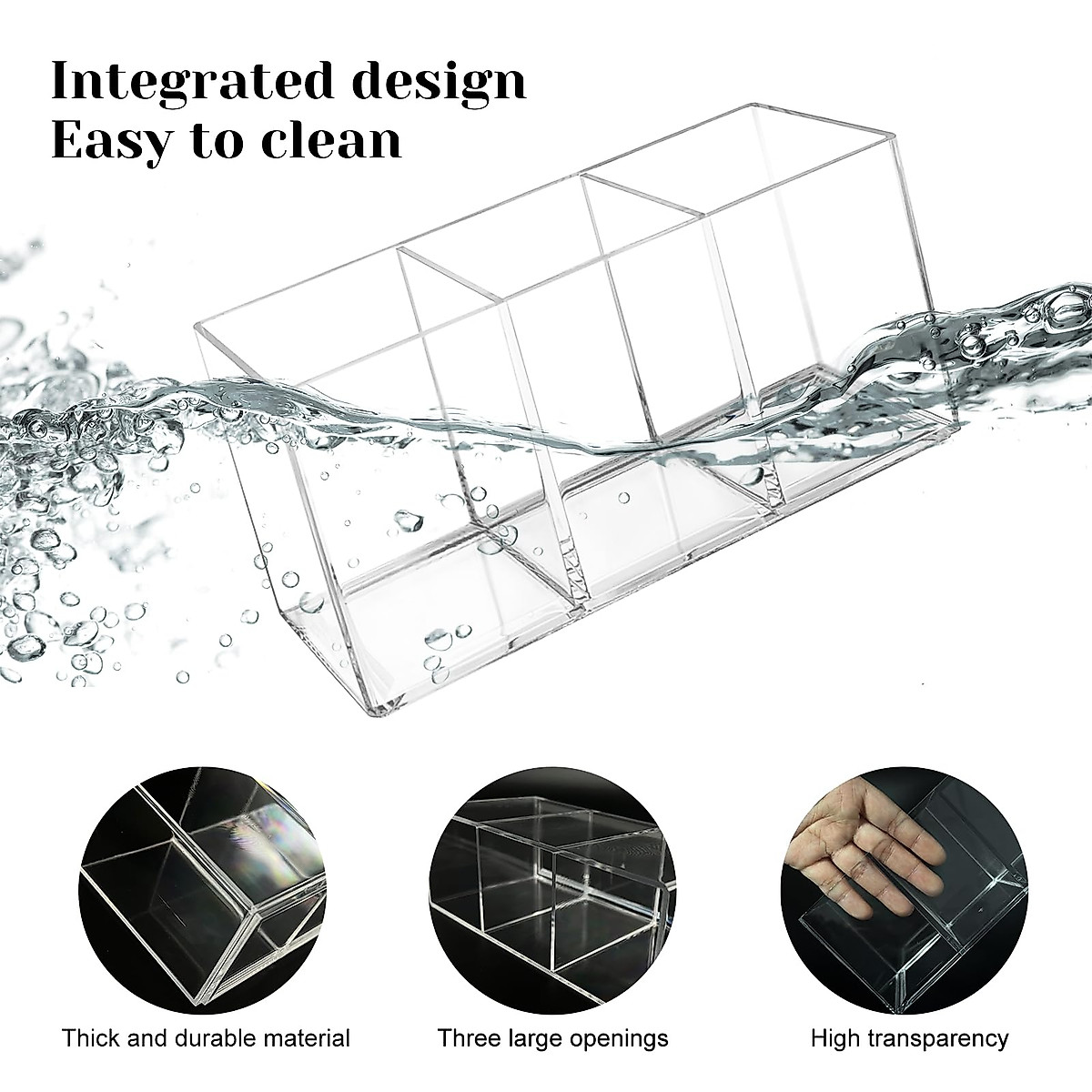 Integrated design
Easy to clean

Thick and durable material

Three large openings

High transparency