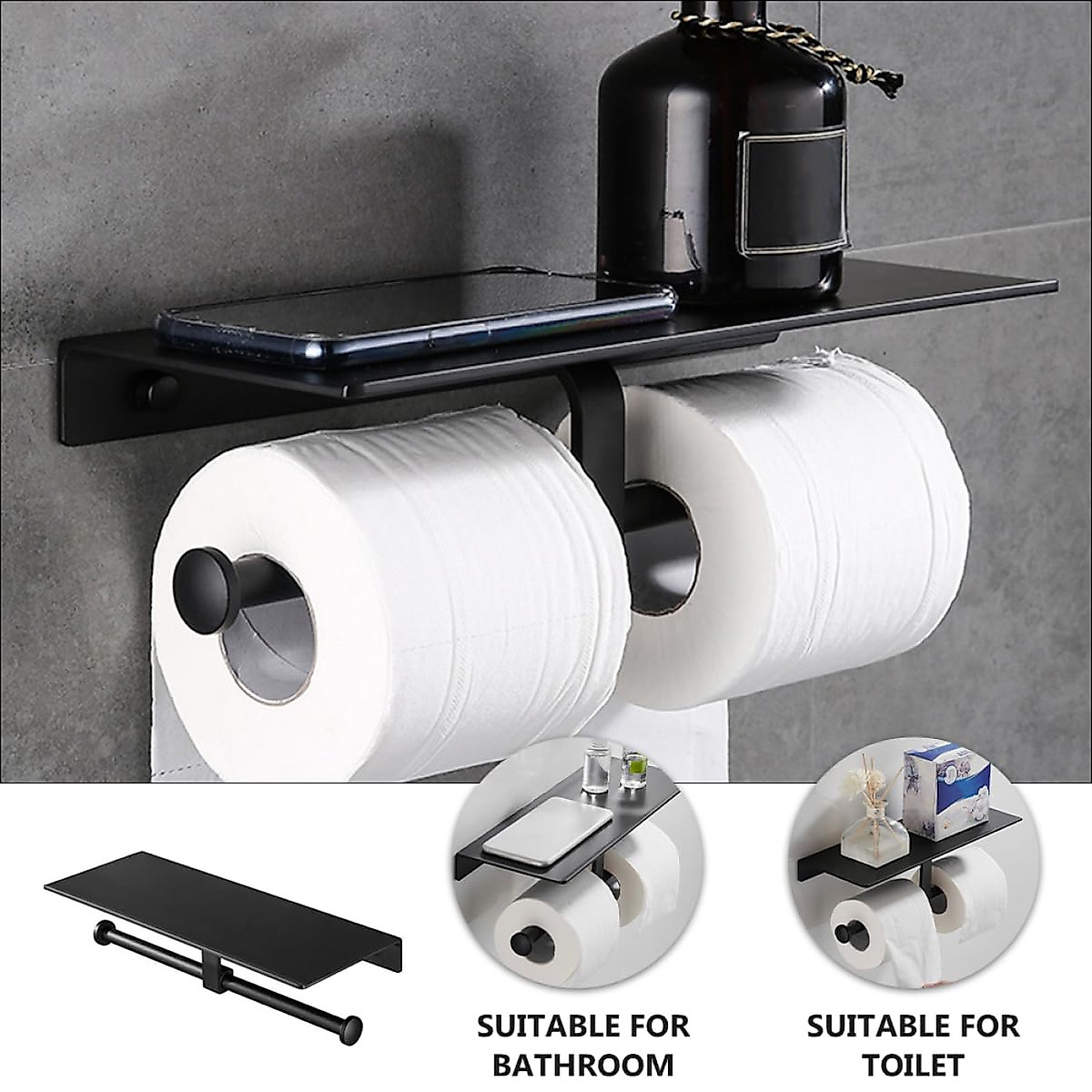 SUITABLE FOR BATHROOM

SUITABLE FOR TOILET