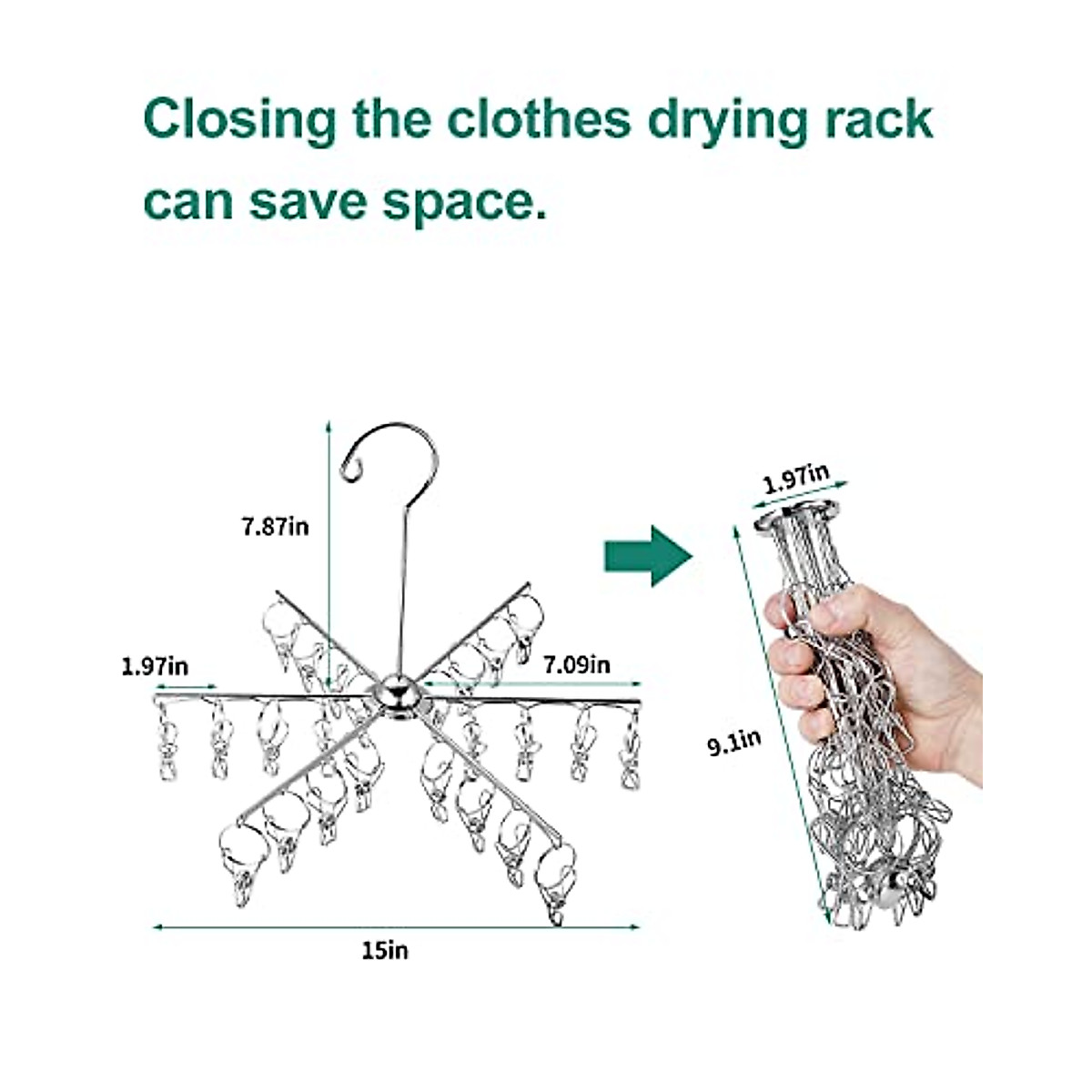 Closing the clothes drying rack can save space.

7.87in

1.97in

7.09in

15in

1.97in

9.1in